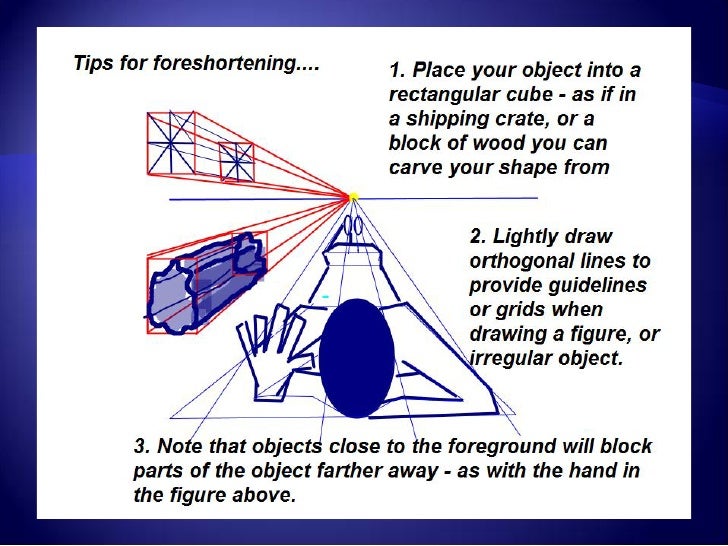 Tips for foreshortening....

1. Place your object into a rectangular cube - as if in a shipping crate, or a block of wood you can carve your shape from

2. Lightly draw orthogonal lines to provide guidelines or grids when drawing a figure, or irregular object.

3. Note that objects close to the foreground will block parts of the object farther away - as with the hand in the figure above.