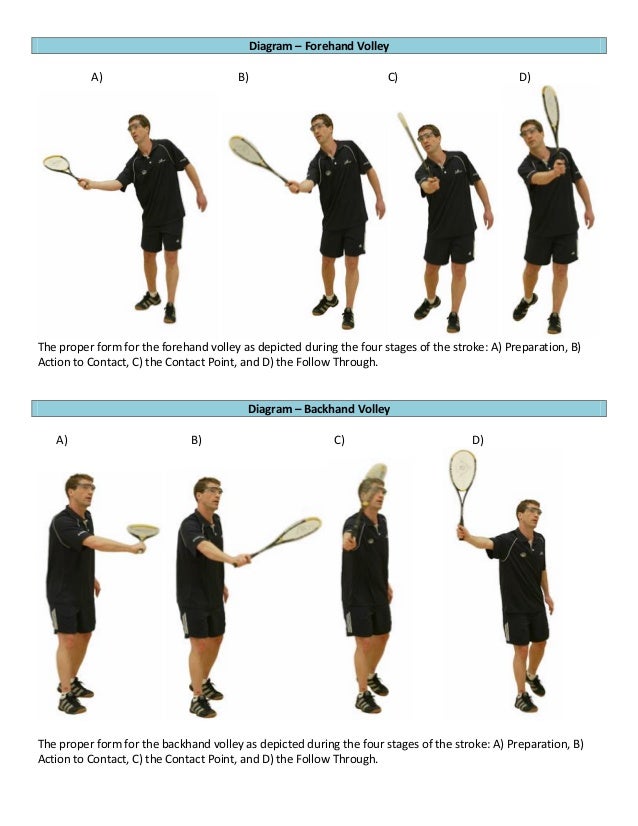 Diagram – Forehand Volley

A)

B)

C)

D)

The proper form for the forehand volley as depicted during the four stages of the stroke: A) Preparation, B) Action to Contact, C) the Contact Point, and D) the Follow Through.

Diagram – Backhand Volley

A)

B)

C)

D)

The proper form for the backhand volley as depicted during the four stages of the stroke: A) Preparation, B) Action to Contact, C) the Contact Point, and D) the Follow Through.