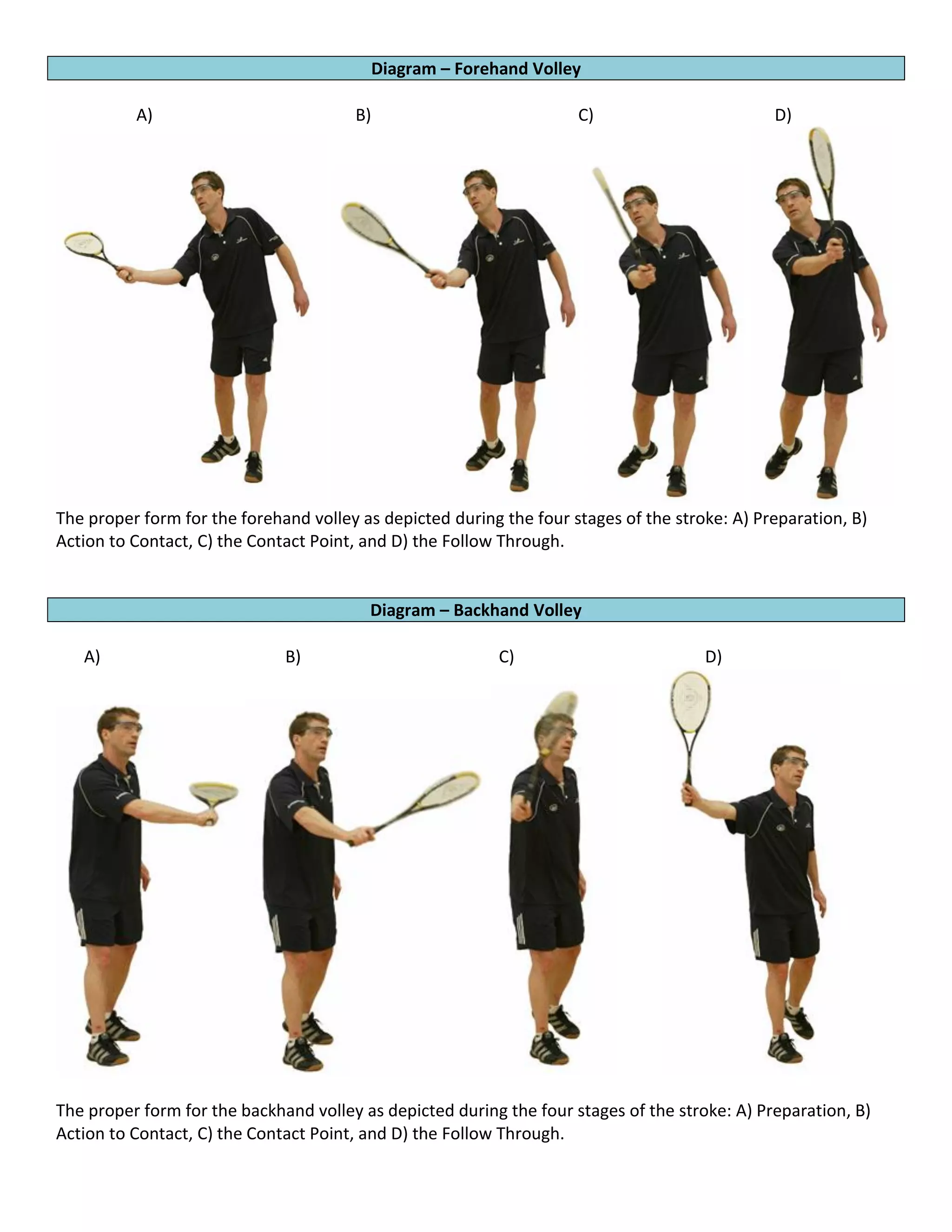 Diagram – Forehand Volley

A) B) C) D)

The proper form for the forehand volley as depicted during the four stages of the stroke: A) Preparation, B) Action to Contact, C) the Contact Point, and D) the Follow Through.

Diagram – Backhand Volley

A) B) C) D)

The proper form for the backhand volley as depicted during the four stages of the stroke: A) Preparation, B) Action to Contact, C) the Contact Point, and D) the Follow Through.