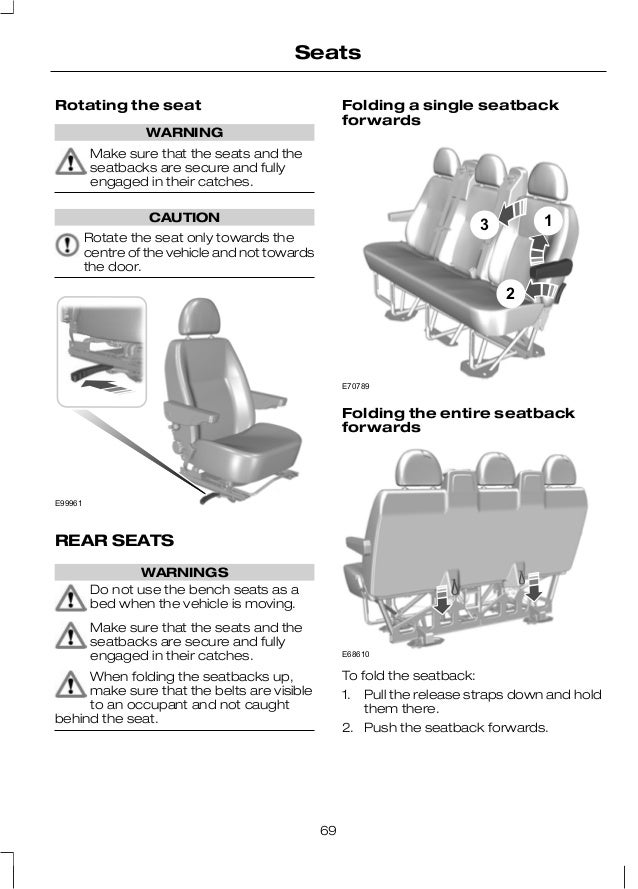 Seats

Rotating the seat

WARNING

Make sure that the seats and the seatbacks are secure and fully engaged in their catches.

CAUTION

Rotate the seat only towards the centre of the vehicle and not towards the door.

E99961

REAR SEATS

WARNINGS

Do not use the bench seats as a bed when the vehicle is moving.

Make sure that the seats and the seatbacks are secure and fully engaged in their catches.

When folding the seatbacks up, make sure that the belts are visible to an occupant and not caught behind the seat.

Folding a single seatback forwards

3
1
2

E70789

Folding the entire seatback forwards

E68610

To fold the seatback:

1. Pull the release straps down and hold them there.
2. Push the seatback forwards.

69