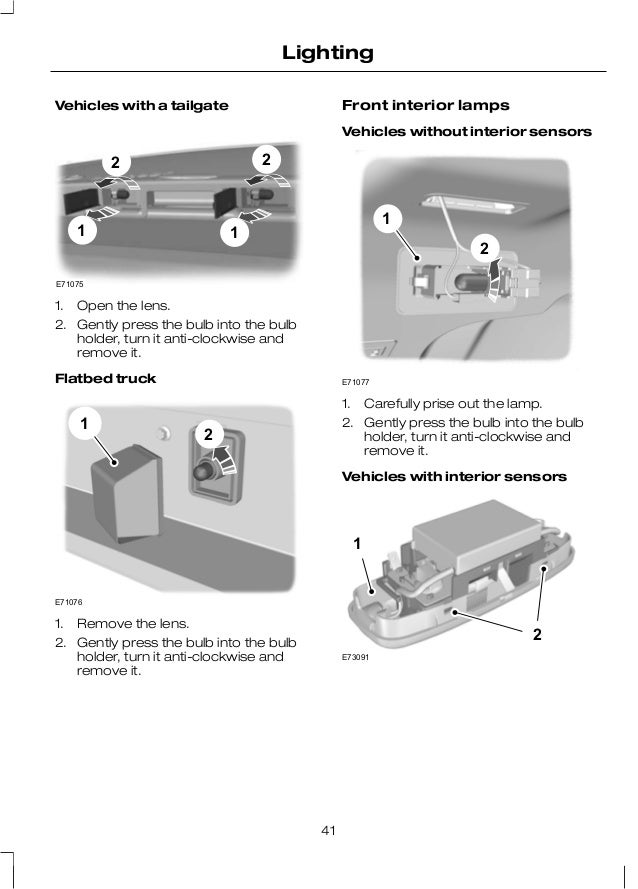 Lighting

Vehicles with a tailgate

2 2

1 1

E71075

1. Open the lens.
2. Gently press the bulb into the bulb holder, turn it anti-clockwise and remove it.

Flatbed truck

1 2

E71076

1. Remove the lens.
2. Gently press the bulb into the bulb holder, turn it anti-clockwise and remove it.

Front interior lamps

Vehicles without interior sensors

1

2

E71077

1. Carefully prise out the lamp.
2. Gently press the bulb into the bulb holder, turn it anti-clockwise and remove it.

Vehicles with interior sensors

1

2

E73091

41