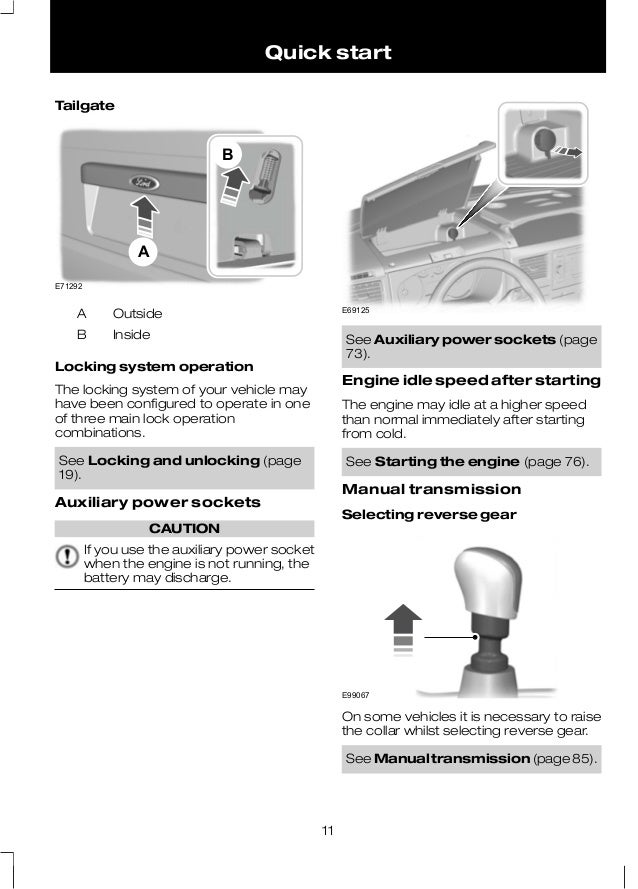 Quick start

Tailgate

B

A

E71292

A Outside

B Inside

Locking system operation

The locking system of your vehicle may have been configured to operate in one of three main lock operation combinations.

See Locking and unlocking (page 19).

Auxiliary power sockets

CAUTION

If you use the auxiliary power socket when the engine is not running, the battery may discharge.

E69125

See Auxiliary power sockets (page 73).

Engine idle speed after starting

The engine may idle at a higher speed than normal immediately after starting from cold.

See Starting the engine (page 76).

Manual transmission

Selecting reverse gear

E99067

On some vehicles it is necessary to raise the collar whilst selecting reverse gear.

See Manual transmission (page 85).

11