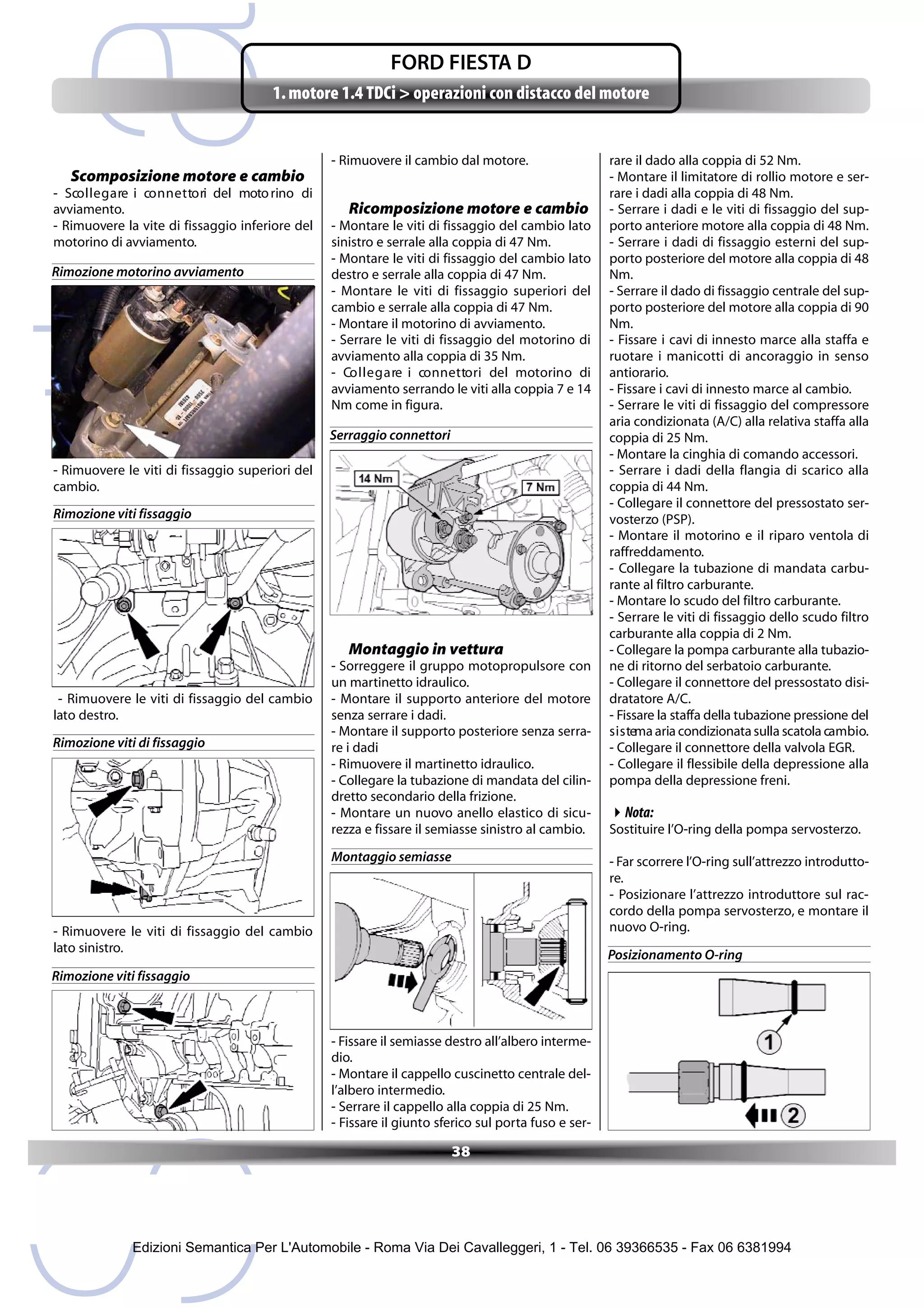 FORD FIESTA D

1. motore 1.4 TDCi > operazioni con distacco del motore

Scomposizione motore e cambio
- Scollegare i connettori del motorino di avviamento.
- Rimuovere la vite di fissaggio inferiore del motorino di avviamento.

Rimozione motorino avviamento

- Rimuovere le viti di fissaggio superiori del cambio.

Rimozione viti fissaggio

- Rimuovere le viti di fissaggio del cambio lato destro.

Rimozione viti di fissaggio

- Rimuovere le viti di fissaggio del cambio lato sinistro.

Rimozione viti fissaggio

- Rimuovere il cambio dal motore.

Ricomposizione motore e cambio
- Montare le viti di fissaggio del cambio lato sinistro e serrale alla coppia di 47 Nm.
- Montare le viti di fissaggio del cambio lato destro e serrale alla coppia di 47 Nm.
- Montare le viti di fissaggio superiori del cambio e serrale alla coppia di 47 Nm.
- Montare il motorino di avviamento.
- Serrare le viti di fissaggio del motorino di avviamento alla coppia di 35 Nm.
- Collegare i connettori del motorino di avviamento serrando le viti alla coppia 7 e 14 Nm come in figura.

Serraggio connettori

14 Nm
7 Nm

Montaggio in vettura
- Sorreggere il gruppo motopropulsore con un martinetto idraulico.
- Montare il supporto anteriore del motore senza serrare i dadi.
- Montare il supporto posteriore senza serrare i dadi
- Rimuovere il martinetto idraulico.
- Collegare la tubazione di mandata del cilindretto secondario della frizione.
- Montare un nuovo anello elastico di sicurezza e fissare il semiasse sinistro al cambio.

Montaggio semiasse

- Fissare il semiasse destro all'albero intermedio.
- Montare il cappello cuscinetto centrale dell'albero intermedio.
- Serrare il cappello alla coppia di 25 Nm.
- Fissare il giunto sferico sul porta fuso e serrare il dado alla coppia di 52 Nm.
- Montare il limitatore di rollio motore e serrare i dadi alla coppia di 48 Nm.
- Serrare i dadi e le viti di fissaggio del supporto anteriore motore alla coppia di 48 Nm.
- Serrare i dadi di fissaggio esterni del supporto posteriore del motore alla coppia di 48 Nm.
- Serrare il dado di fissaggio centrale del supporto posteriore del motore alla coppia di 90 Nm.
- Fissare i cavi di innesto marce alla staffa e ruotare i manicotti di ancoraggio in senso antiorario.
- Fissare i cavi di innesto marce al cambio.
- Serrare le viti di fissaggio del compressore aria condizionata (A/C) alla relativa staffa alla coppia di 25 Nm.
- Montare la cinghia di comando accessori.
- Serrare i dadi della flangia di scarico alla coppia di 44 Nm.
- Collegare il connettore del pressostato servosterzo (PSP).
- Montare il motorino e il riparo ventola di raffreddamento.
- Collegare la tubazione di mandata carburante al filtro carburante.
- Montare lo scudo del filtro carburante.
- Serrare le viti di fissaggio dello scudo filtro carburante alla coppia di 2 Nm.
- Collegare la pompa carburante alla tubazione di ritorno del serbatoio carburante.
- Collegare il connettore del pressostato disidratatore A/C.
- Fissare la staffa della tubazione pressione del sistema aria condizionata sulla scatola cambio.
- Collegare il connettore della valvola EGR.
- Collegare il flessibile della depressione alla pompa della depressione freni.

Nota:
Sostituire l'O-ring della pompa servosterzo.

- Far scorrere l'O-ring sull'attrezzo introduttore.
- Posizionare l'attrezzo introduttore sul raccordo della pompa servosterzo, e montare il nuovo O-ring.

Posizionamento O-ring

1
2

38

Edizioni Semantica Per L'Automobile - Roma Via Dei Cavalleggeri, 1 - Tel. 06 39366535 - Fax 06 6381994