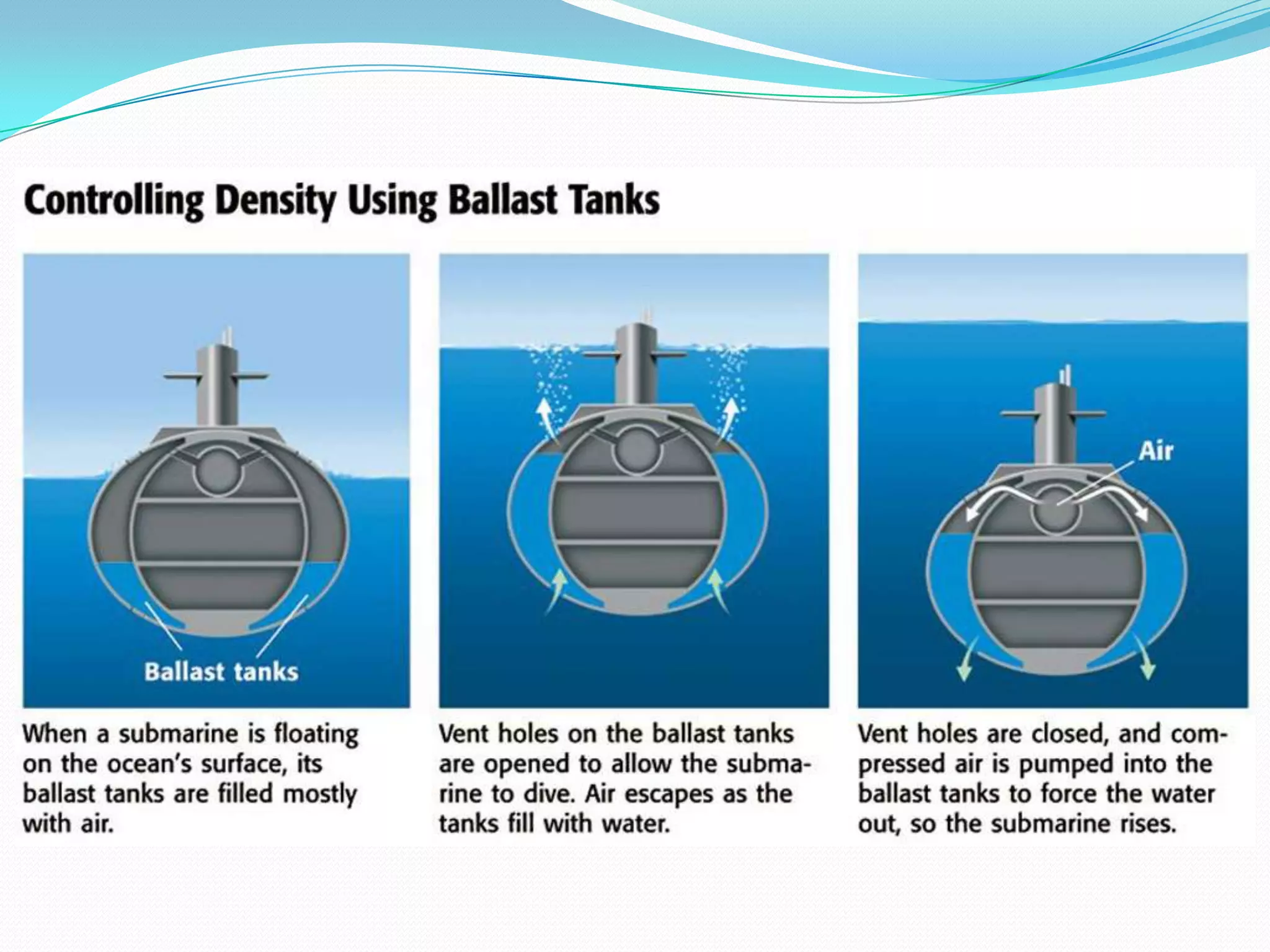 Controlling Density Using Ballast Tanks

Ballast tanks

When a submarine is floating on the ocean's surface, its ballast tanks are filled mostly with air.

Vent holes on the ballast tanks are opened to allow the submarine to dive. Air escapes as the tanks fill with water.

Air

Vent holes are closed, and compressed air is pumped into the ballast tanks to force the water out, so the submarine rises.