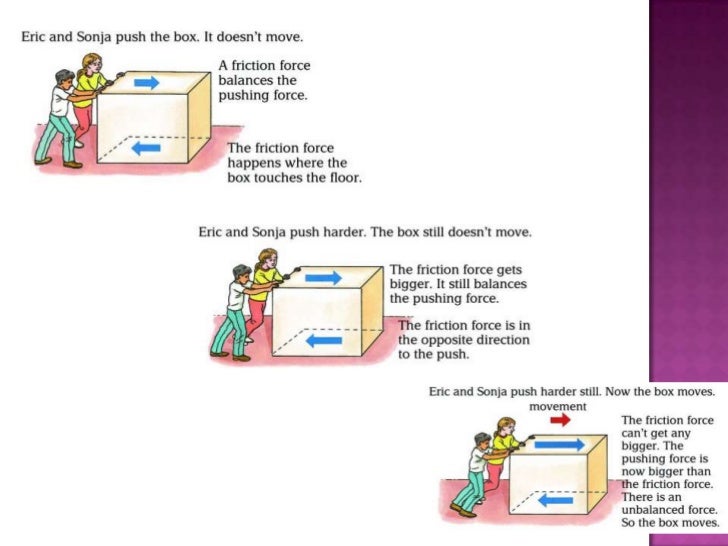 Eric and Sonja push the box. It doesn't move.

A friction force balances the pushing force.

The friction force happens where the box touches the floor.

Eric and Sonja push harder. The box still doesn't move.

The friction force gets bigger. It still balances the pushing force.

The friction force is in the opposite direction to the push.

Eric and Sonja push harder still. Now the box moves.

movement

The friction force can't get any bigger. The pushing force is now bigger than the friction force. There is an unbalanced force. So the box moves.