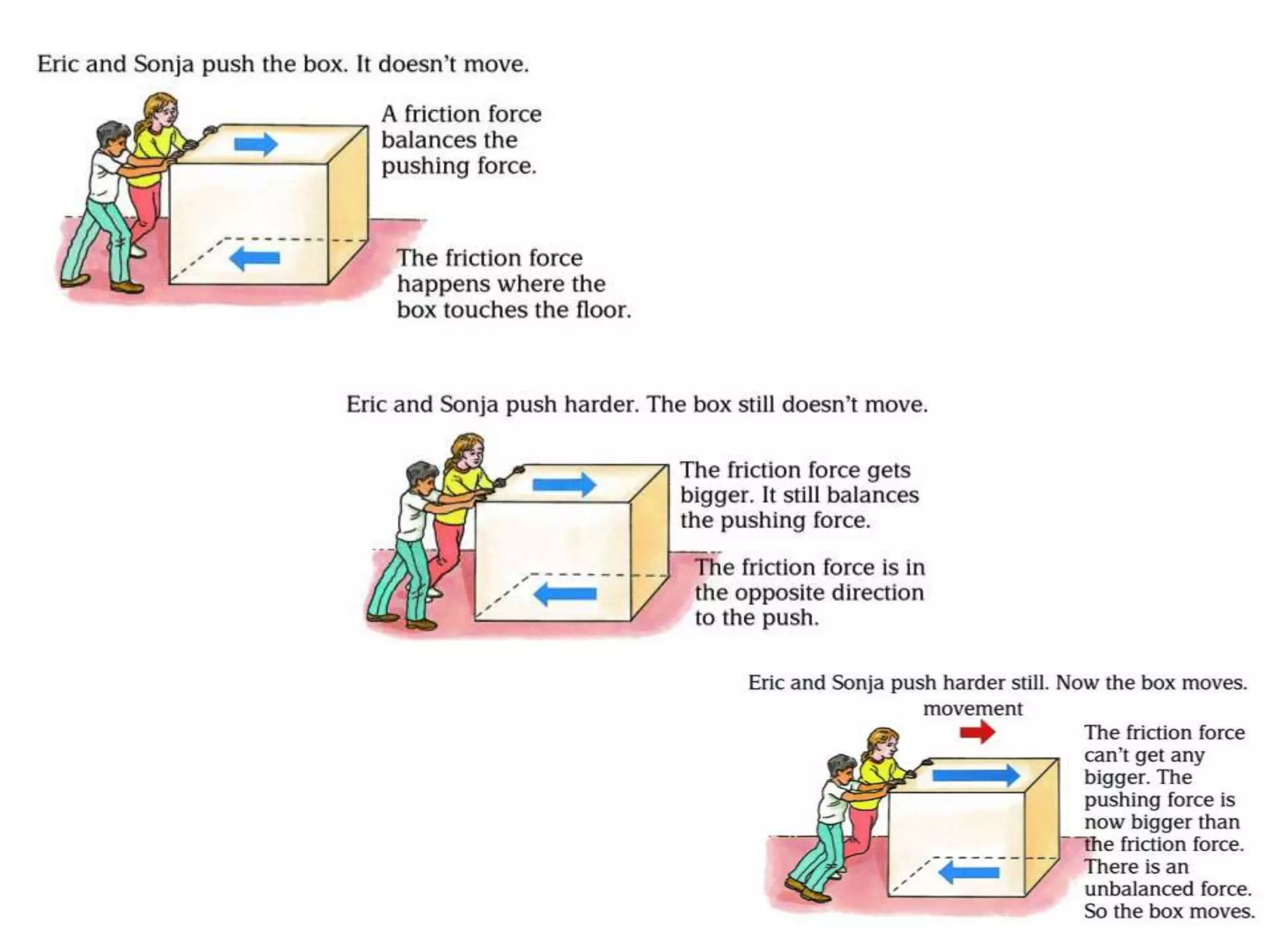 Eric and Sonja push the box. It doesn't move.

A friction force balances the pushing force.

The friction force happens where the box touches the floor.

Eric and Sonja push harder. The box still doesn't move.

The friction force gets bigger. It still balances the pushing force.

The friction force is in the opposite direction to the push.

Eric and Sonja push harder still. Now the box moves.

movement

The friction force can't get any bigger. The pushing force is now bigger than the friction force. There is an unbalanced force. So the box moves.