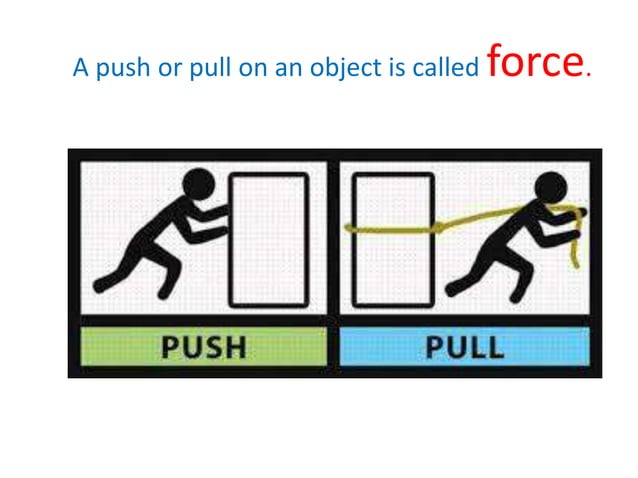 A push or pull on an object is called force.

PUSH

PULL