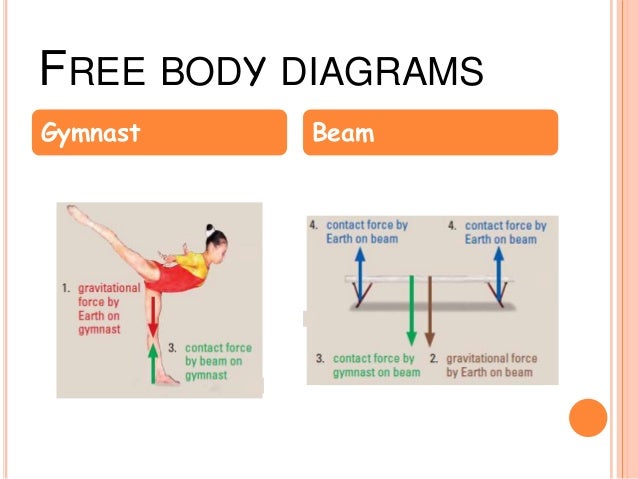 FREE BODY DIAGRAMS

Gymnast

1. gravitational force by Earth on gymnast

3. contact force by beam on gymnast

Beam

4. contact force by Earth on beam

4. contact force by Earth on beam

3. contact force by gymnast on beam

2. gravitational force by Earth on beam