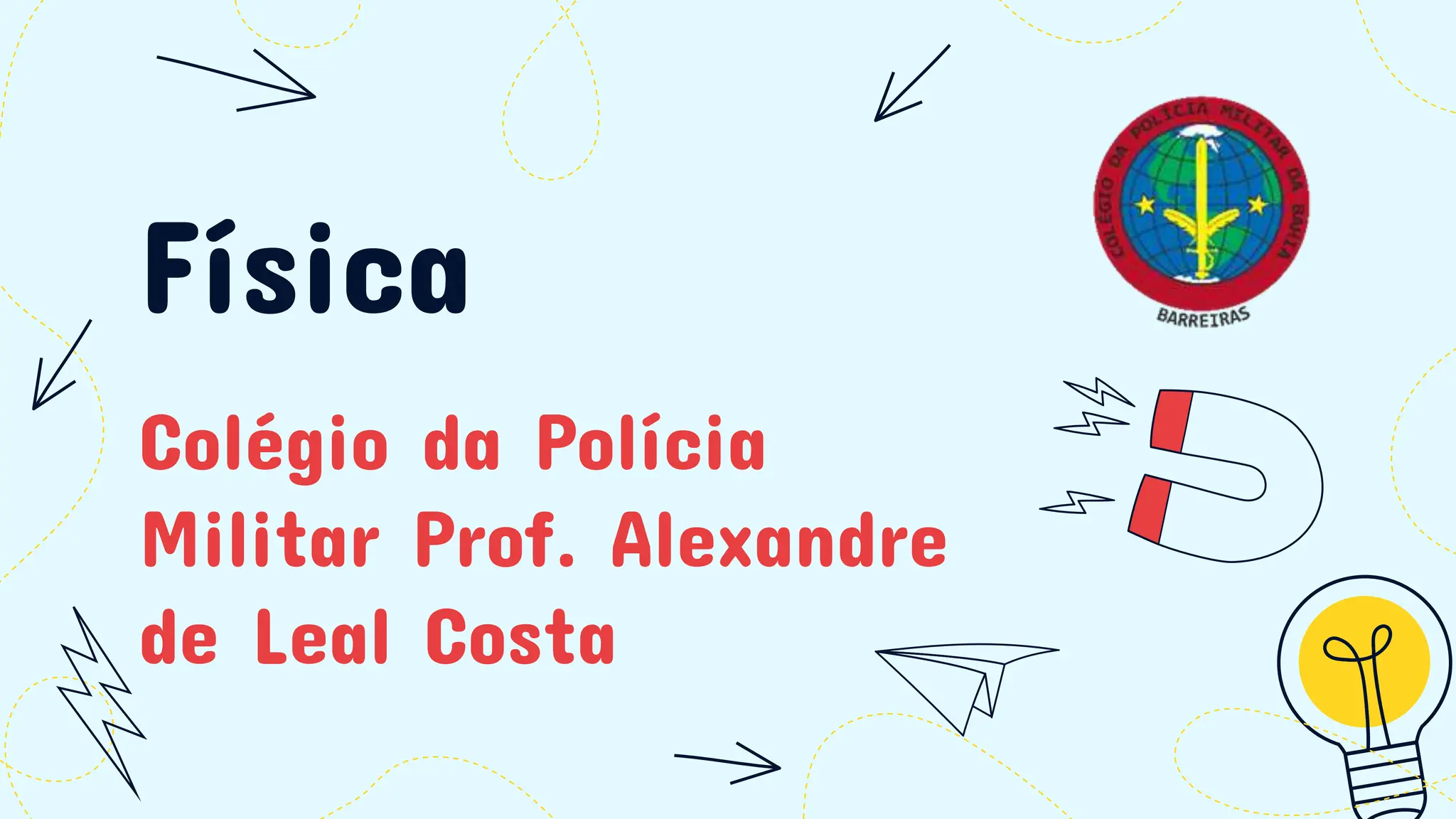 Física

Colégio da Polícia Militar Prof. Alexandre de Leal Costa

COLÉGIO DA POLÍCIA MILITAR DA BAHIA
BARREIRAS