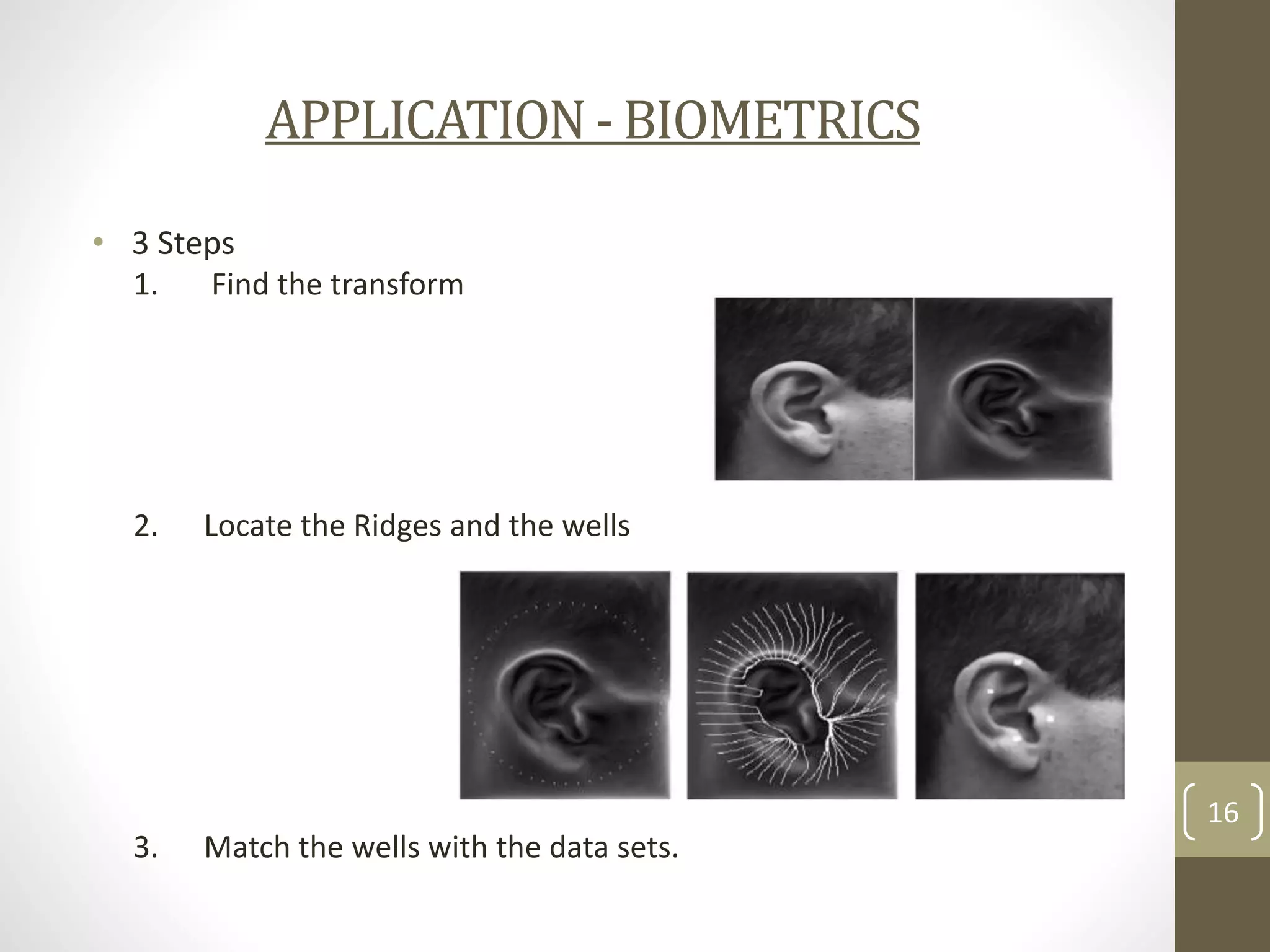 APPLICATION - BIOMETRICS

• 3 Steps
1. Find the transform

2. Locate the Ridges and the wells

3. Match the wells with the data sets.

16