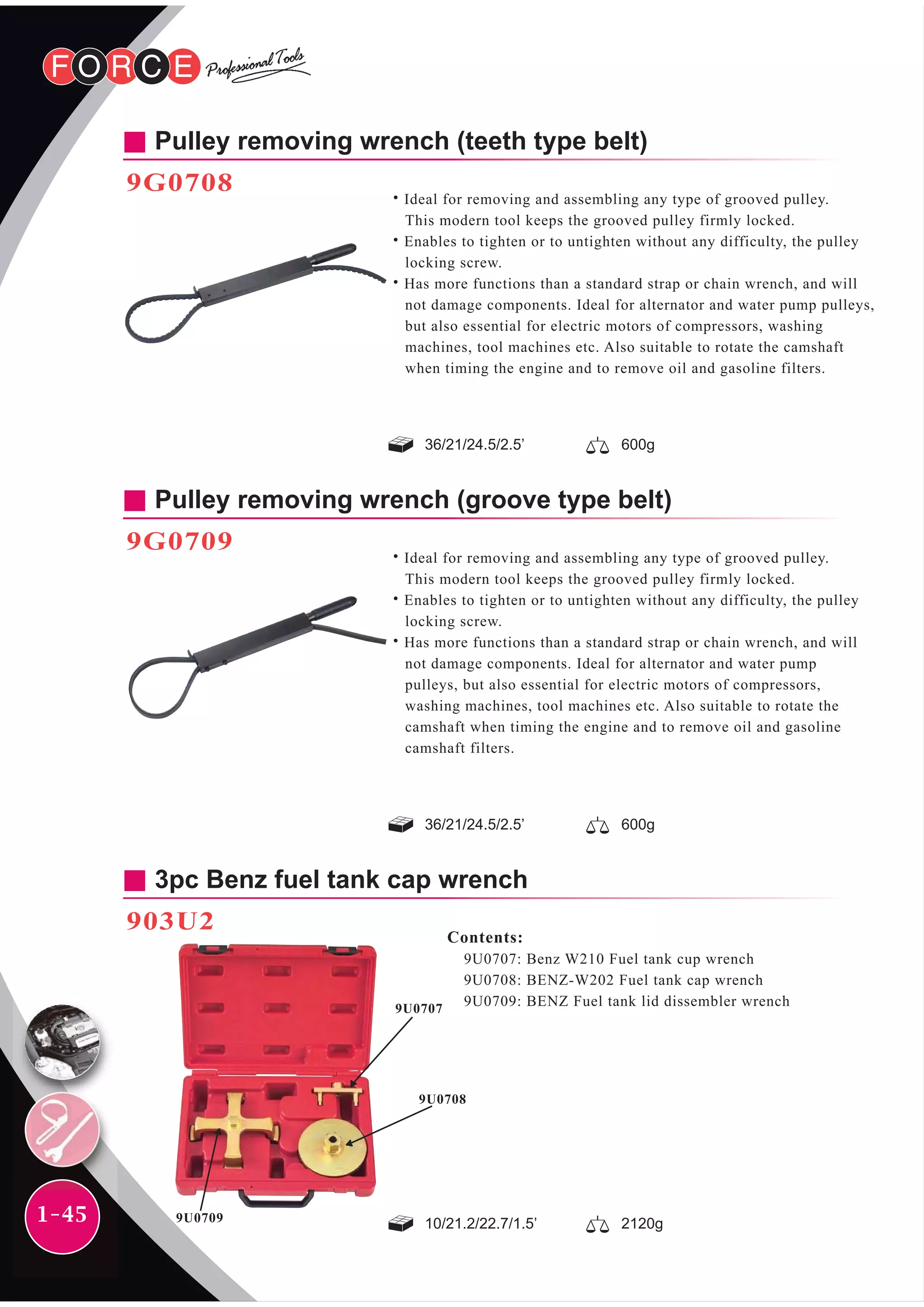 FORCE Professional Tools

Pulley removing wrench (teeth type belt)

9G0708

• Ideal for removing and assembling any type of grooved pulley. This modern tool keeps the grooved pulley firmly locked.
• Enables to tighten or to untighten without any difficulty, the pulley locking screw.
• Has more functions than a standard strap or chain wrench, and will not damage components. Ideal for alternator and water pump pulleys, but also essential for electric motors of compressors, washing machines, tool machines etc. Also suitable to rotate the camshaft when timing the engine and to remove oil and gasoline filters.

36/21/24.5/2.5'

600g

Pulley removing wrench (groove type belt)

9G0709

• Ideal for removing and assembling any type of grooved pulley. This modern tool keeps the grooved pulley firmly locked.
• Enables to tighten or to untighten without any difficulty, the pulley locking screw.
• Has more functions than a standard strap or chain wrench, and will not damage components. Ideal for alternator and water pump pulleys, but also essential for electric motors of compressors, washing machines, tool machines etc. Also suitable to rotate the camshaft when timing the engine and to remove oil and gasoline camshaft filters.

36/21/24.5/2.5'

600g

3pc Benz fuel tank cap wrench

903U2

Contents:
9U0707: Benz W210 Fuel tank cup wrench
9U0708: BENZ-W202 Fuel tank cap wrench
9U0709: BENZ Fuel tank lid dissembler wrench

9U0707

9U0708

9U0709

10/21.2/22.7/1.5'

2120g

1-45