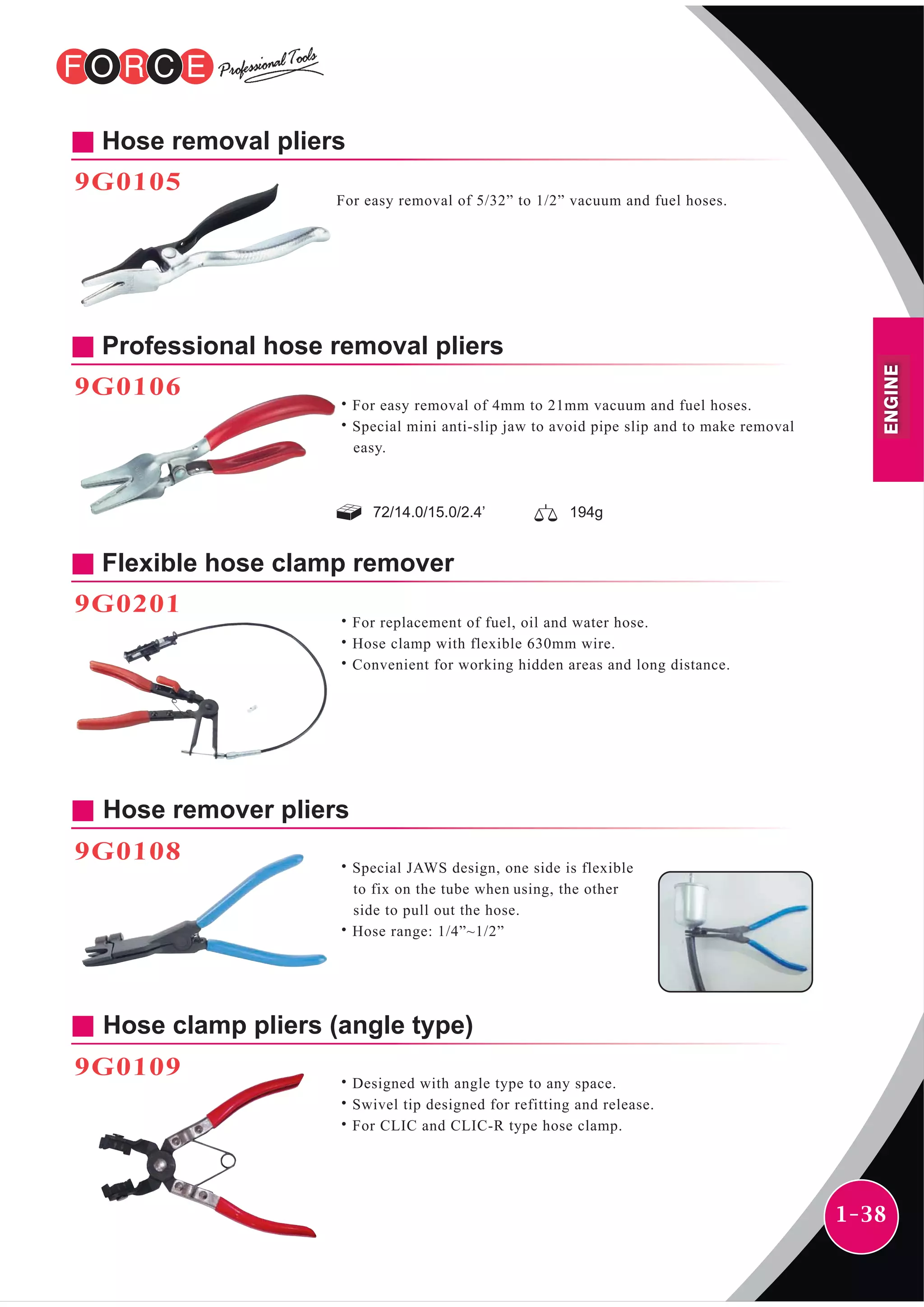 FORCE Professional Tools

Hose removal pliers

9G0105

For easy removal of 5/32” to 1/2” vacuum and fuel hoses.

Professional hose removal pliers

9G0106

• For easy removal of 4mm to 21mm vacuum and fuel hoses.
• Special mini anti-slip jaw to avoid pipe slip and to make removal easy.

72/14.0/15.0/2.4’ 194g

ENGINE

Flexible hose clamp remover

9G0201

• For replacement of fuel, oil and water hose.
• Hose clamp with flexible 630mm wire.
• Convenient for working hidden areas and long distance.

Hose remover pliers

9G0108

• Special JAWS design, one side is flexible to fix on the tube when using, the other side to pull out the hose.
• Hose range: 1/4”~1/2”

Hose clamp pliers (angle type)

9G0109

• Designed with angle type to any space.
• Swivel tip designed for refitting and release.
• For CLIC and CLIC-R type hose clamp.

1-38