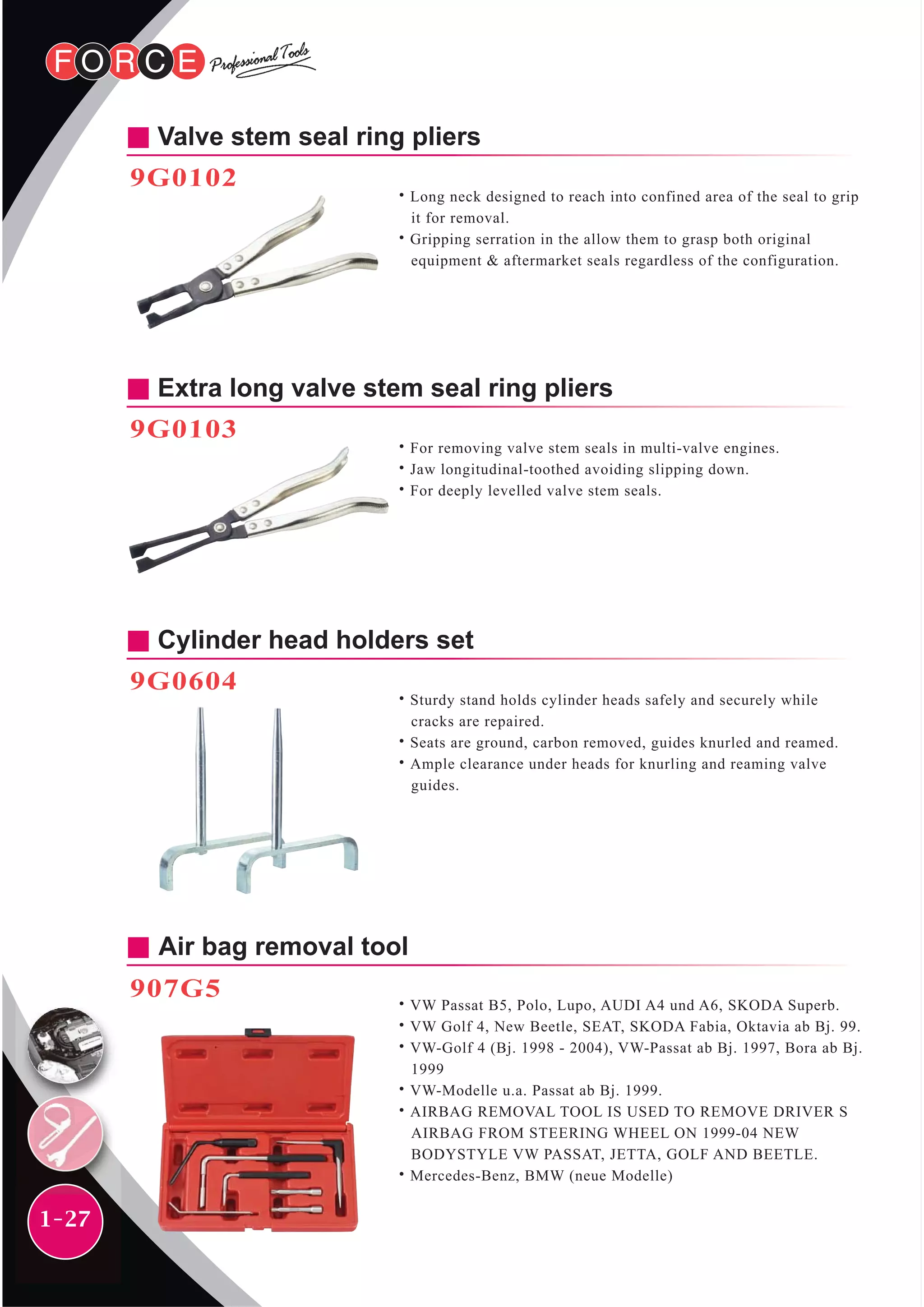 FORCE Professional Tools

Valve stem seal ring pliers

9G0102

• Long neck designed to reach into confined area of the seal to grip it for removal.
• Gripping serration in the allow them to grasp both original equipment & aftermarket seals regardless of the configuration.

Extra long valve stem seal ring pliers

9G0103

• For removing valve stem seals in multi-valve engines.
• Jaw longitudinal-toothed avoiding slipping down.
• For deeply levelled valve stem seals.

Cylinder head holders set

9G0604

• Sturdy stand holds cylinder heads safely and securely while cracks are repaired.
• Seats are ground, carbon removed, guides knurled and reamed.
• Ample clearance under heads for knurling and reaming valve guides.

Air bag removal tool

907G5

• VW Passat B5, Polo, Lupo, AUDI A4 und A6, SKODA Superb.
• VW Golf 4, New Beetle, SEAT, SKODA Fabia, Oktavia ab Bj. 99.
• VW-Golf 4 (Bj. 1998 - 2004), VW-Passat ab Bj. 1997, Bora ab Bj. 1999
• VW-Modelle u.a. Passat ab Bj. 1999.
• AIRBAG REMOVAL TOOL IS USED TO REMOVE DRIVER S AIRBAG FROM STEERING WHEEL ON 1999-04 NEW BODYSTYLE VW PASSAT, JETTA, GOLF AND BEETLE.
• Mercedes-Benz, BMW (neue Modelle)

1-27