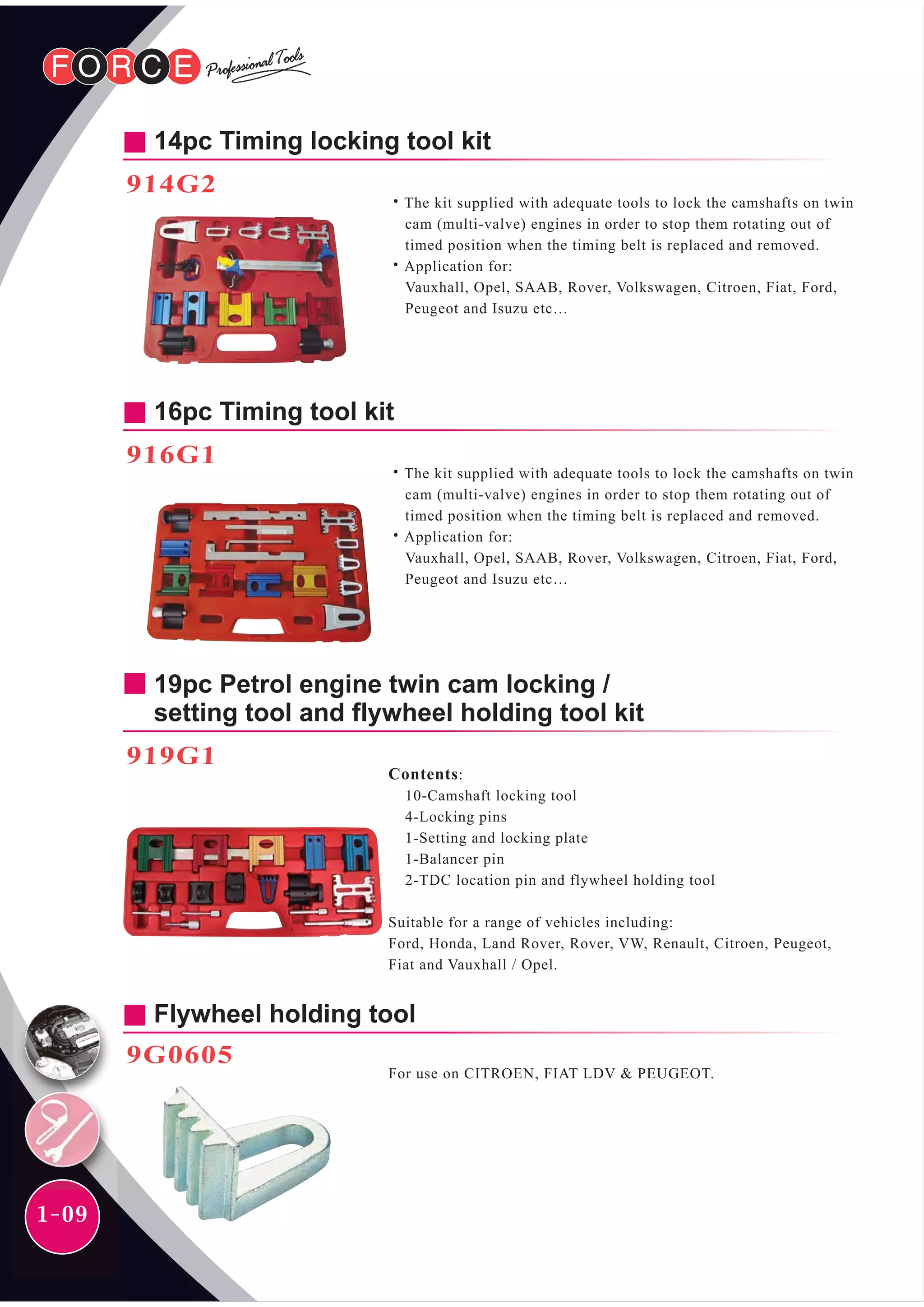 FORCE Professional Tools

14pc Timing locking tool kit

914G2

• The kit supplied with adequate tools to lock the camshafts on twin cam (multi-valve) engines in order to stop them rotating out of timed position when the timing belt is replaced and removed.
• Application for:
Vauxhall, Opel, SAAB, Rover, Volkswagen, Citroen, Fiat, Ford, Peugeot and Isuzu etc…

16pc Timing tool kit

916G1

• The kit supplied with adequate tools to lock the camshafts on twin cam (multi-valve) engines in order to stop them rotating out of timed position when the timing belt is replaced and removed.
• Application for:
Vauxhall, Opel, SAAB, Rover, Volkswagen, Citroen, Fiat, Ford, Peugeot and Isuzu etc…

19pc Petrol engine twin cam locking / setting tool and flywheel holding tool kit

919G1

Contents:
10-Camshaft locking tool
4-Locking pins
1-Setting and locking plate
1-Balancer pin
2-TDC location pin and flywheel holding tool

Suitable for a range of vehicles including:
Ford, Honda, Land Rover, Rover, VW, Renault, Citroen, Peugeot, Fiat and Vauxhall / Opel.

Flywheel holding tool

9G0605

For use on CITROEN, FIAT LDV & PEUGEOT.

1-09