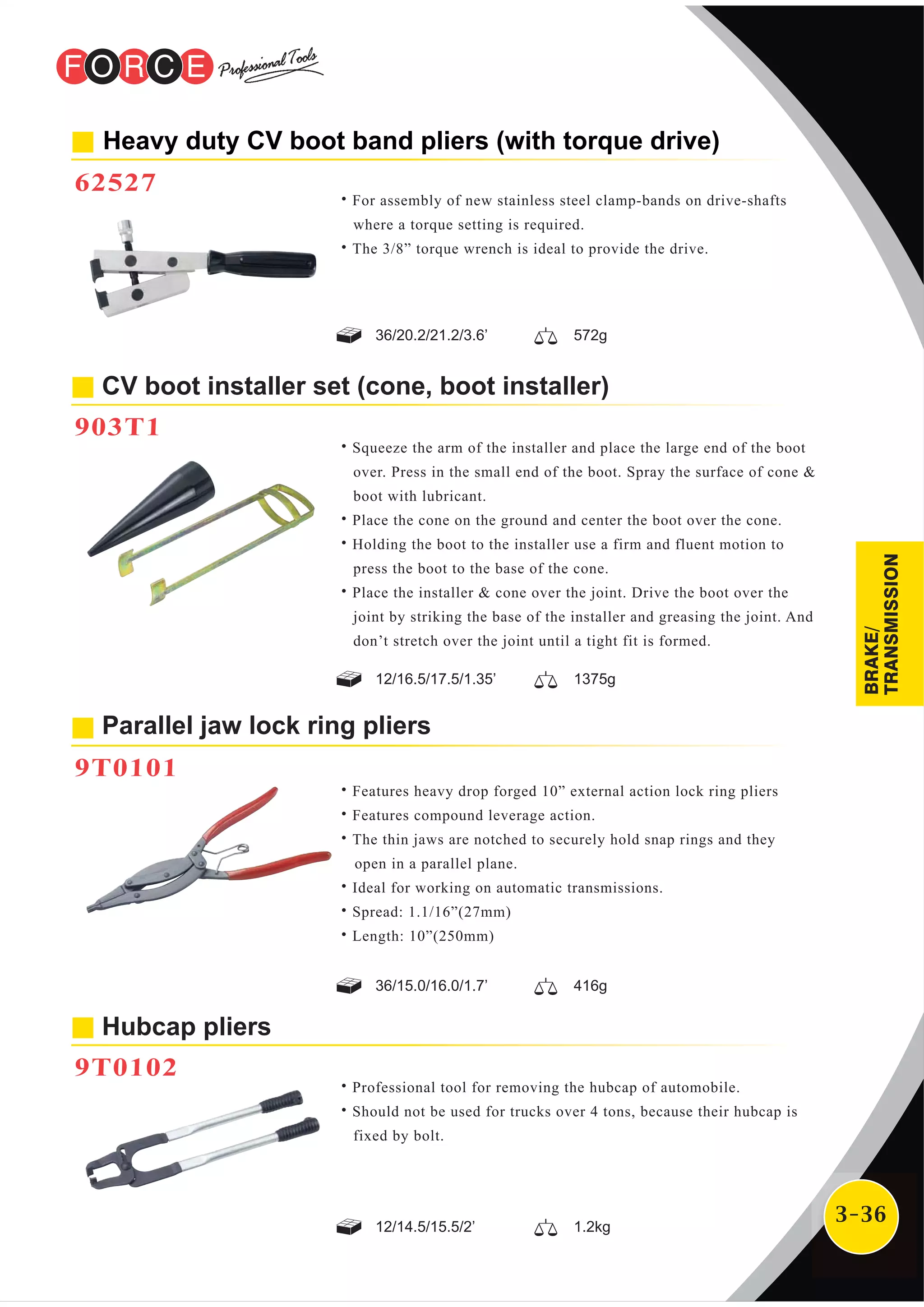 FORCE Professional Tools

Heavy duty CV boot band pliers (with torque drive)

62527

• For assembly of new stainless steel clamp-bands on drive-shafts where a torque setting is required.
• The 3/8” torque wrench is ideal to provide the drive.

36/20.2/21.2/3.6’ 572g

CV boot installer set (cone, boot installer)

903T1

• Squeeze the arm of the installer and place the large end of the boot over. Press in the small end of the boot. Spray the surface of cone & boot with lubricant.
• Place the cone on the ground and center the boot over the cone.
• Holding the boot to the installer use a firm and fluent motion to press the boot to the base of the cone.
• Place the installer & cone over the joint. Drive the boot over the joint by striking the base of the installer and greasing the joint. And don’t stretch over the joint until a tight fit is formed.

12/16.5/17.5/1.35’ 1375g

BRAKE/ TRANSMISSION

Parallel jaw lock ring pliers

9T0101

• Features heavy drop forged 10” external action lock ring pliers
• Features compound leverage action.
• The thin jaws are notched to securely hold snap rings and they open in a parallel plane.
• Ideal for working on automatic transmissions.
• Spread: 1.1/16”(27mm)
• Length: 10”(250mm)

36/15.0/16.0/1.7’ 416g

Hubcap pliers

9T0102

• Professional tool for removing the hubcap of automobile.
• Should not be used for trucks over 4 tons, because their hubcap is fixed by bolt.

12/14.5/15.5/2’ 1.2kg

3-36