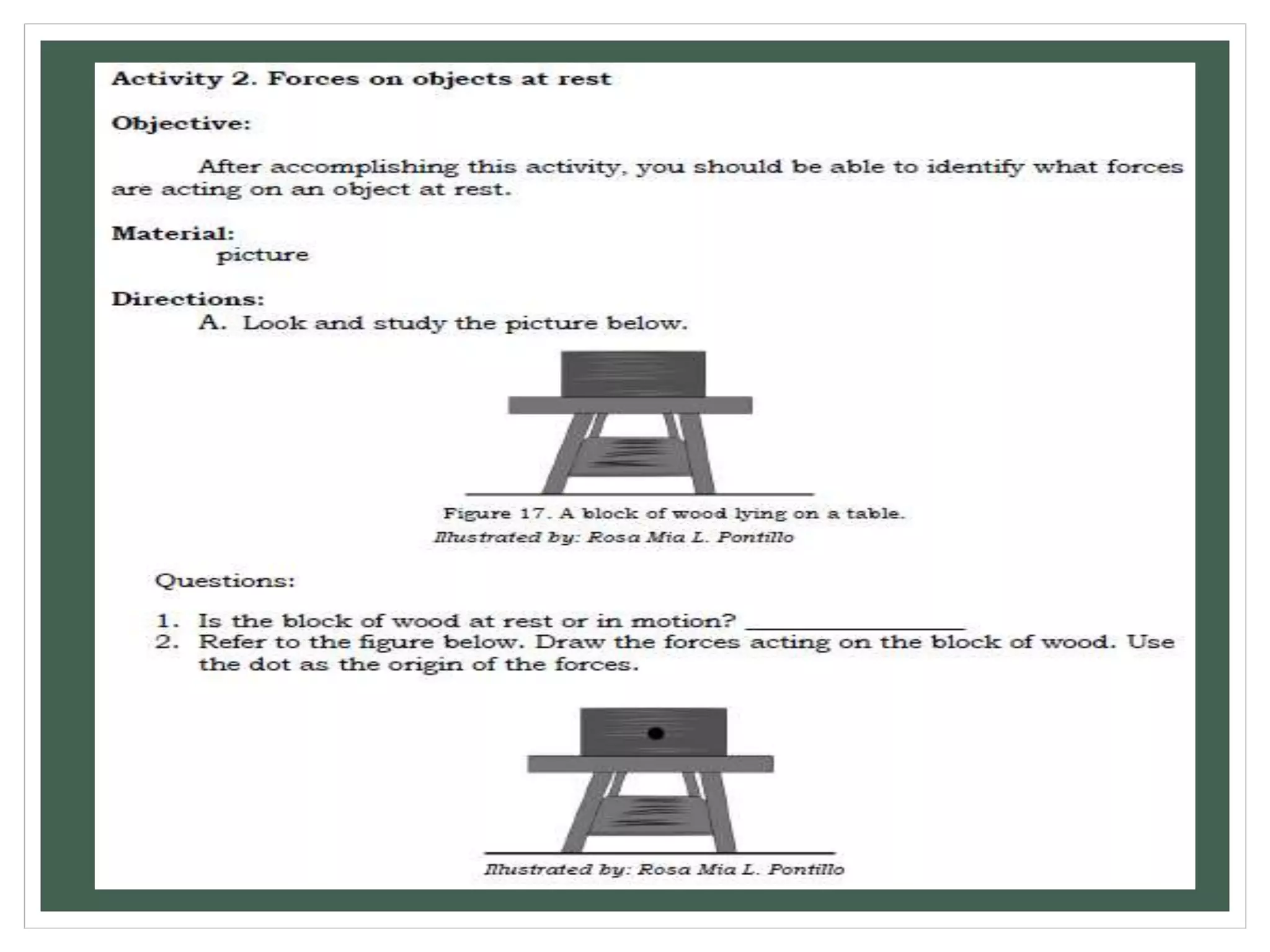 Activity 2. Forces on objects at rest

Objective:

After accomplishing this activity, you should be able to identify what forces are acting on an object at rest.

Material:
picture

Directions:
A. Look and study the picture below.

Figure 17. A block of wood lying on a table.
Illustrated by: Rosa Mia L. Pontillo

Questions:

1. Is the block of wood at rest or in motion? ________________
2. Refer to the figure below. Draw the forces acting on the block of wood. Use the dot as the origin of the forces.

Illustrated by: Rosa Mia L. Pontillo