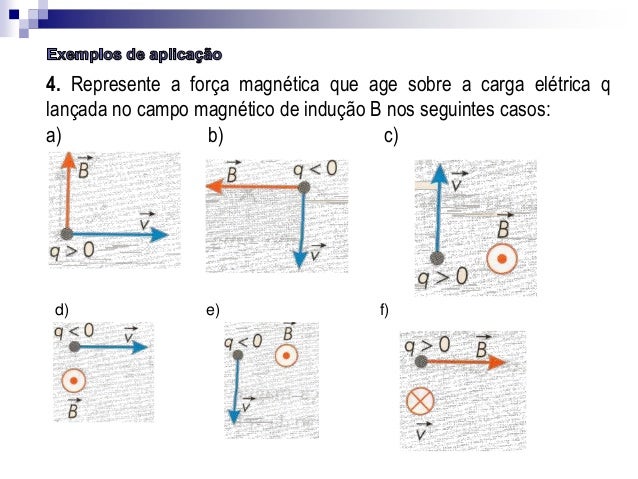 Exemplos de aplicação

**4.** Represente a força magnética que age sobre a carga elétrica q lançada no campo magnético de indução B nos seguintes casos:

a)
$\vec{B}$
$\vec{v}$
$q > 0$

b)
$\vec{B}$
$q < 0$
$\vec{v}$

c)
$\vec{v}$
$\vec{B}$
$q > 0$

d)
$q < 0$
$\vec{v}$
$\vec{B}$

e)
$q < 0$
$\vec{B}$
$\vec{v}$

f)
$q > 0$
$\vec{B}$
$\vec{v}$