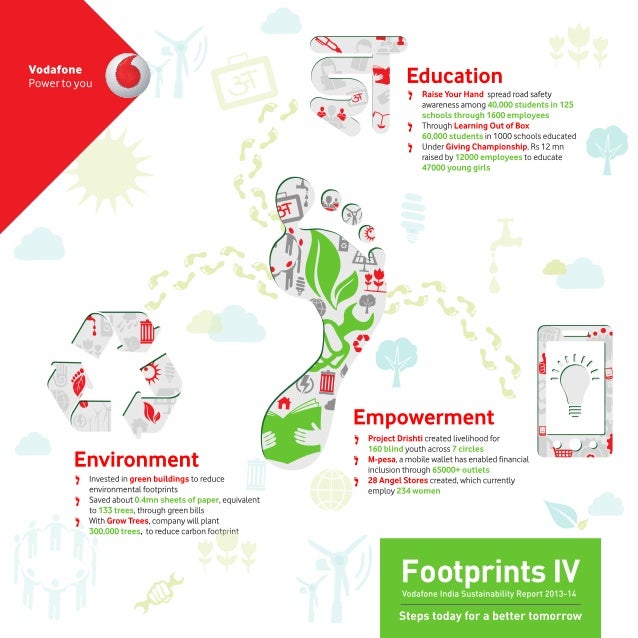 Vodafone
Power to you

Education

Raise Your Hand spread road safety awareness among 40,000 students in 125 schools through 1600 employees

Through Learning Out of Box 60,000 students in 1000 schools educated

Under Giving Championship, Rs 12 mn raised by 12000 employees to educate 47000 young girls

Empowerment

Project Drishti created livelihood for 160 blind youth across 7 circles

M-pesa, a mobile wallet has enabled financial inclusion through 65000+ outlets

28 Angel Stores created, which currently employ 234 women

Environment

Invested in green buildings to reduce environmental footprints

Saved about 0.4mn sheets of paper, equivalent to 133 trees, through green bills

With Grow Trees, company will plant 300,000 trees, to reduce carbon footprint

Footprints IV
Vodafone India Sustainability Report 2013-14
Steps today for a better tomorrow