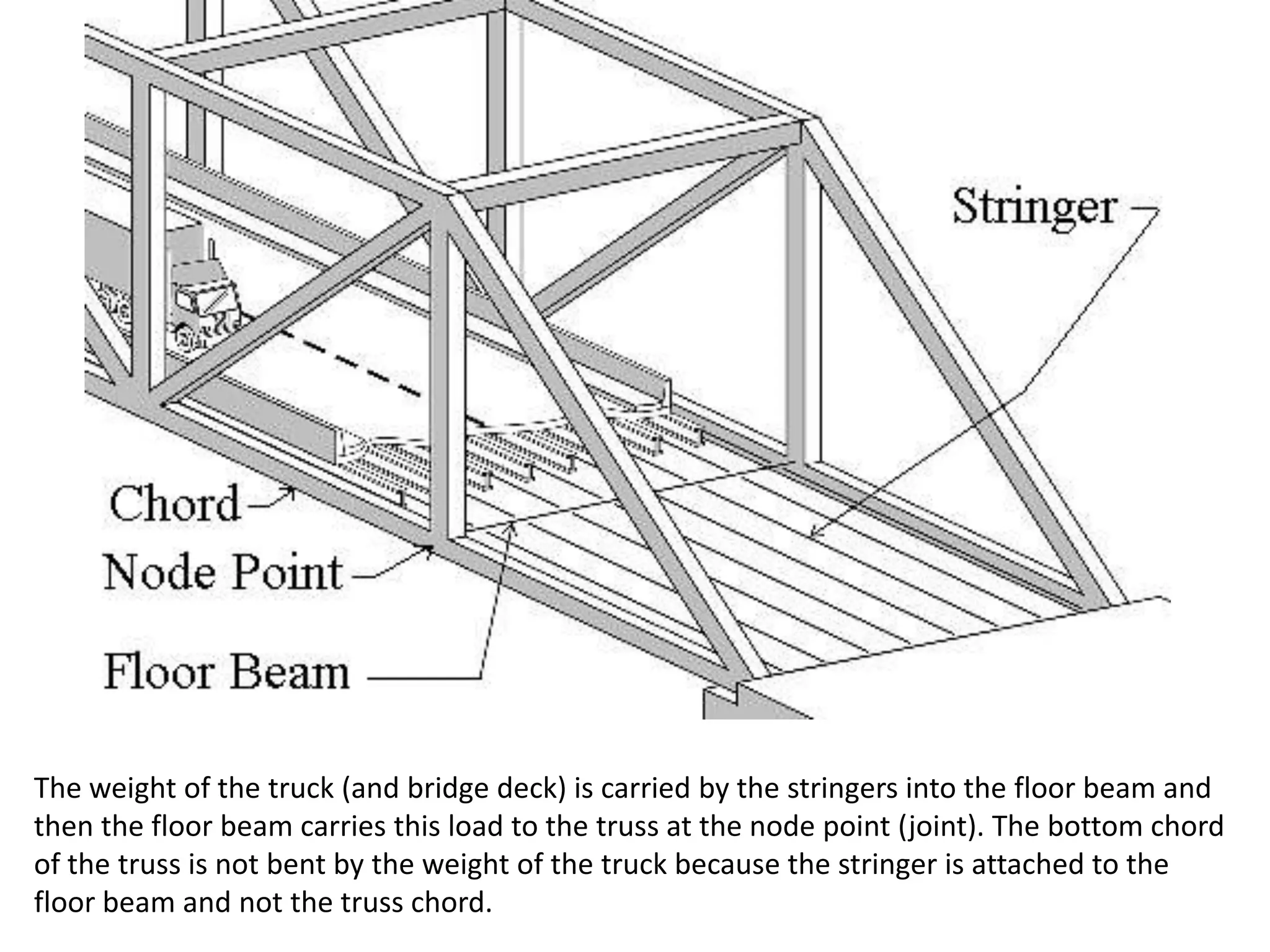 Stringer

Chord

Node Point

Floor Beam

The weight of the truck (and bridge deck) is carried by the stringers into the floor beam and then the floor beam carries this load to the truss at the node point (joint). The bottom chord of the truss is not bent by the weight of the truck because the stringer is attached to the floor beam and not the truss chord.