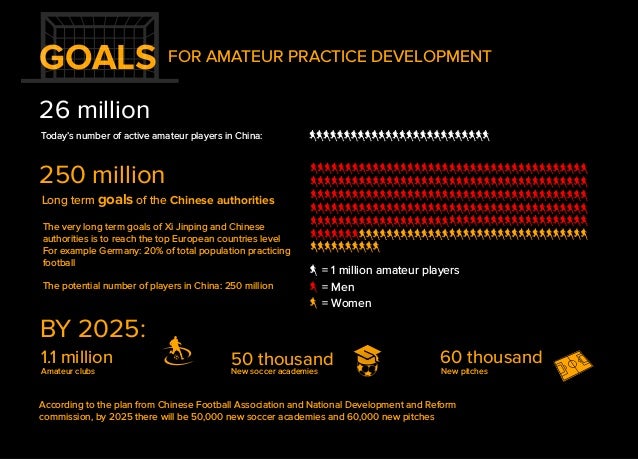 GOALS FOR AMATEUR PRACTICE DEVELOPMENT

26 million

Today's number of active amateur players in China:

250 million

Long term goals of the Chinese authorities

The very long term goals of Xi Jinping and Chinese authorities is to reach the top European countries level For example Germany: 20% of total population practicing football

The potential number of players in China: 250 million

= 1 million amateur players
= Men
= Women

BY 2025:

1.1 million
Amateur clubs

50 thousand
New soccer academies

60 thousand
New pitches

According to the plan from Chinese Football Association and National Development and Reform commission, by 2025 there will be 50,000 new soccer academies and 60,000 new pitches