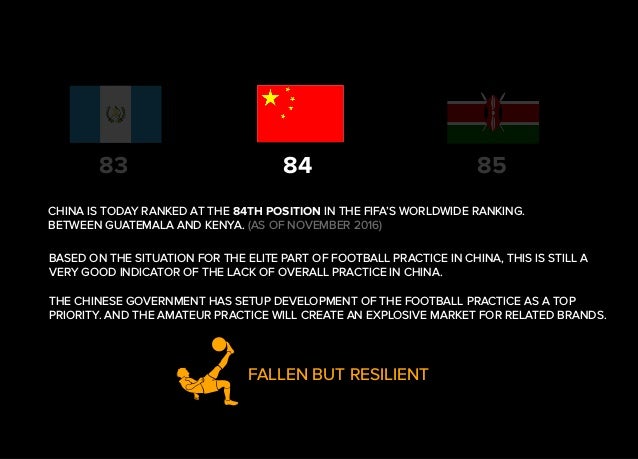 83

84

85

CHINA IS TODAY RANKED AT THE 84TH POSITION IN THE FIFA'S WORLDWIDE RANKING. BETWEEN GUATEMALA AND KENYA. (AS OF NOVEMBER 2016)

BASED ON THE SITUATION FOR THE ELITE PART OF FOOTBALL PRACTICE IN CHINA, THIS IS STILL A VERY GOOD INDICATOR OF THE LACK OF OVERALL PRACTICE IN CHINA.

THE CHINESE GOVERNMENT HAS SETUP DEVELOPMENT OF THE FOOTBALL PRACTICE AS A TOP PRIORITY. AND THE AMATEUR PRACTICE WILL CREATE AN EXPLOSIVE MARKET FOR RELATED BRANDS.

FALLEN BUT RESILIENT