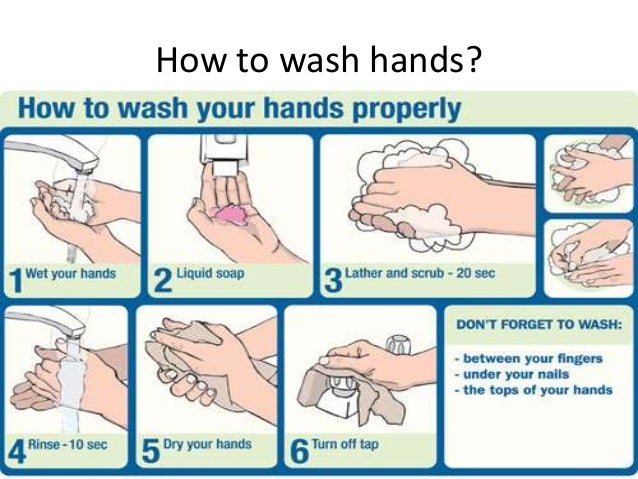 How to wash hands?

How to wash your hands properly

1 Wet your hands

2 Liquid soap

3 Lather and scrub - 20 sec

4 Rinse - 10 sec

5 Dry your hands

6 Turn off tap

DON'T FORGET TO WASH:
- between your fingers
- under your nails
- the tops of your hands