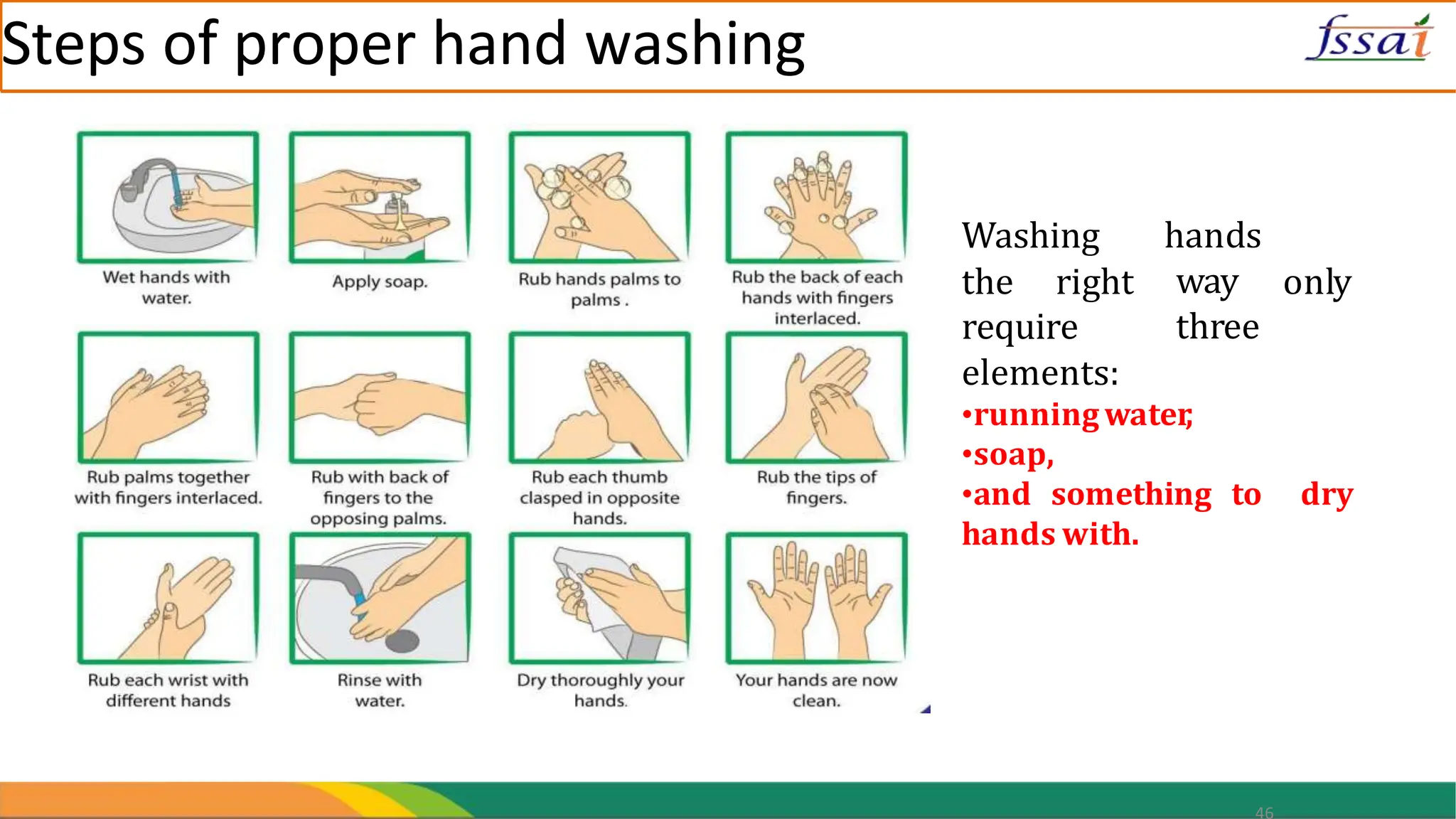 Steps of proper hand washing

fssai

Wet hands with water.

Apply soap.

Rub hands palms to palms .

Rub the back of each hands with fingers interlaced.

Rub palms together with fingers interlaced.

Rub with back of fingers to the opposing palms.

Rub each thumb clasped in opposite hands.

Rub the tips of fingers.

Rub each wrist with different hands

Rinse with water.

Dry thoroughly your hands.

Your hands are now clean.

Washing hands the right way only require three elements:
•running water,
•soap,
•and something to dry hands with.

46