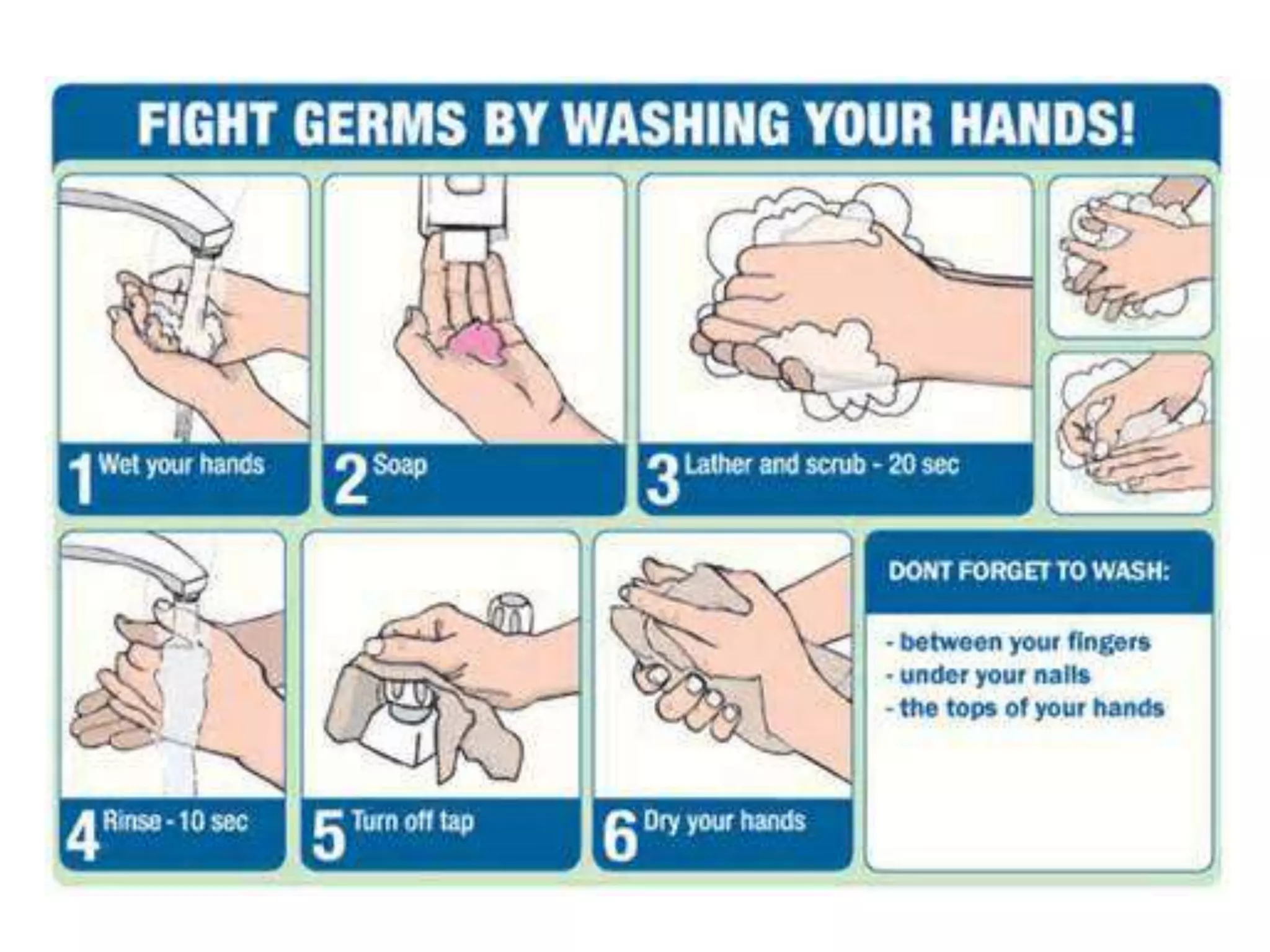 FIGHT GERMS BY WASHING YOUR HANDS!

1 Wet your hands

2 Soap

3 Lather and scrub - 20 sec

4 Rinse - 10 sec

5 Turn off tap

6 Dry your hands

DONT FORGET TO WASH:

- between your fingers
- under your nails
- the tops of your hands