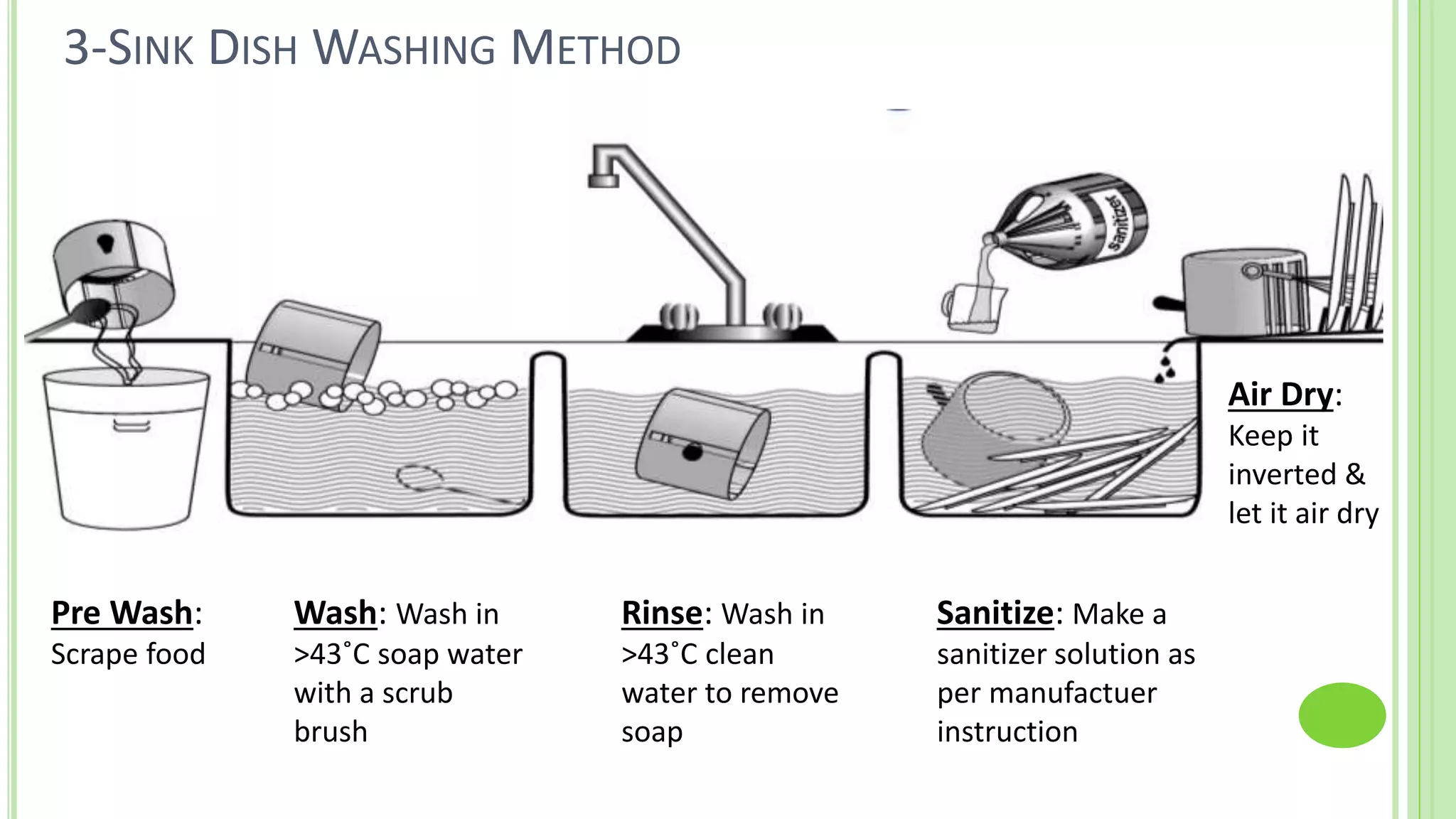 3-SINK DISH WASHING METHOD

Sanitizer

Air Dry: Keep it inverted & let it air dry

Pre Wash: Scrape food

Wash: Wash in >43˚C soap water with a scrub brush

Rinse: Wash in >43˚C clean water to remove soap

Sanitize: Make a sanitizer solution as per manufactuer instruction