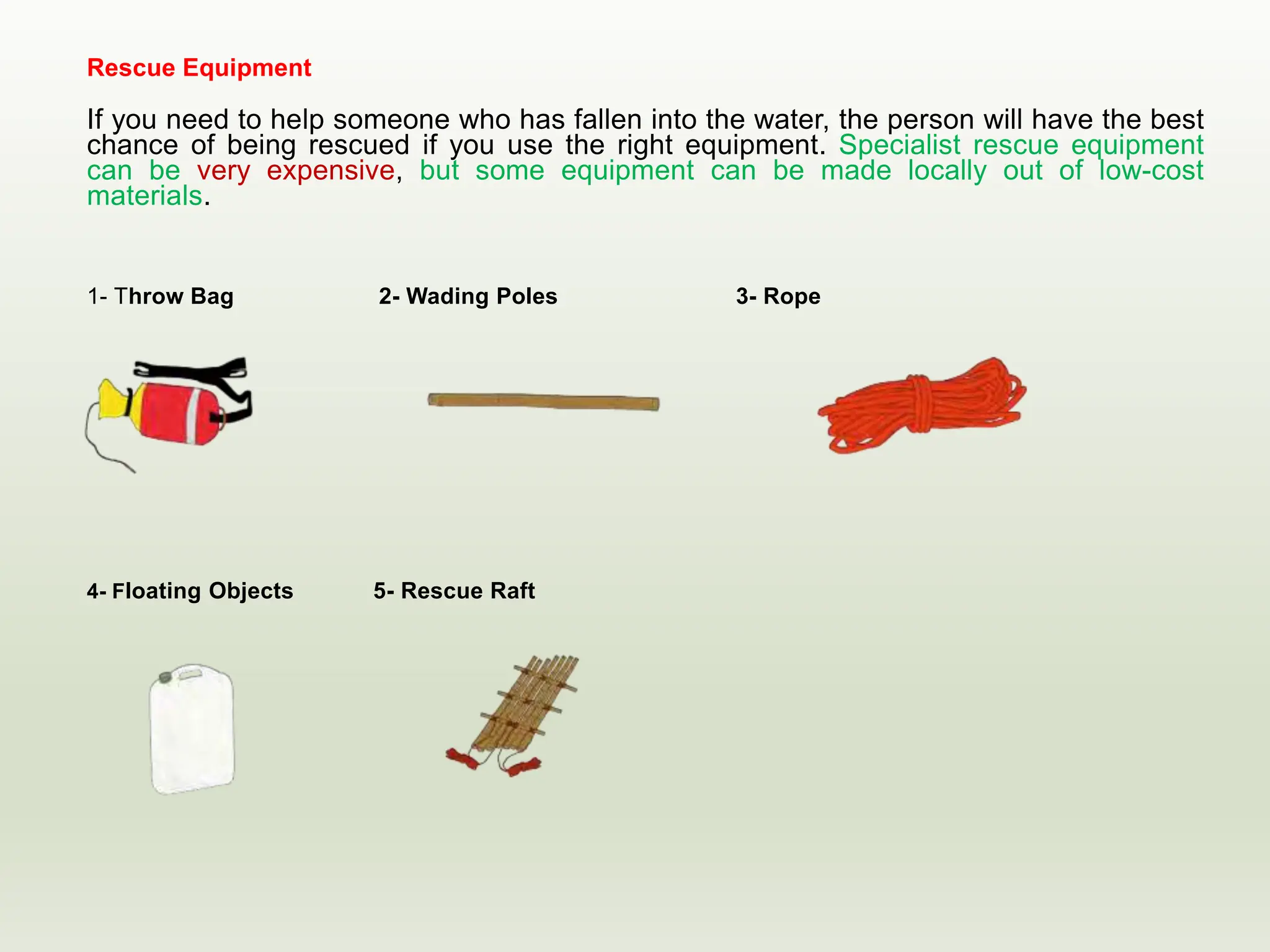 Rescue Equipment

If you need to help someone who has fallen into the water, the person will have the best chance of being rescued if you use the right equipment. Specialist rescue equipment can be very expensive, but some equipment can be made locally out of low-cost materials.

1- Throw Bag

2- Wading Poles

3- Rope

4- Floating Objects

5- Rescue Raft