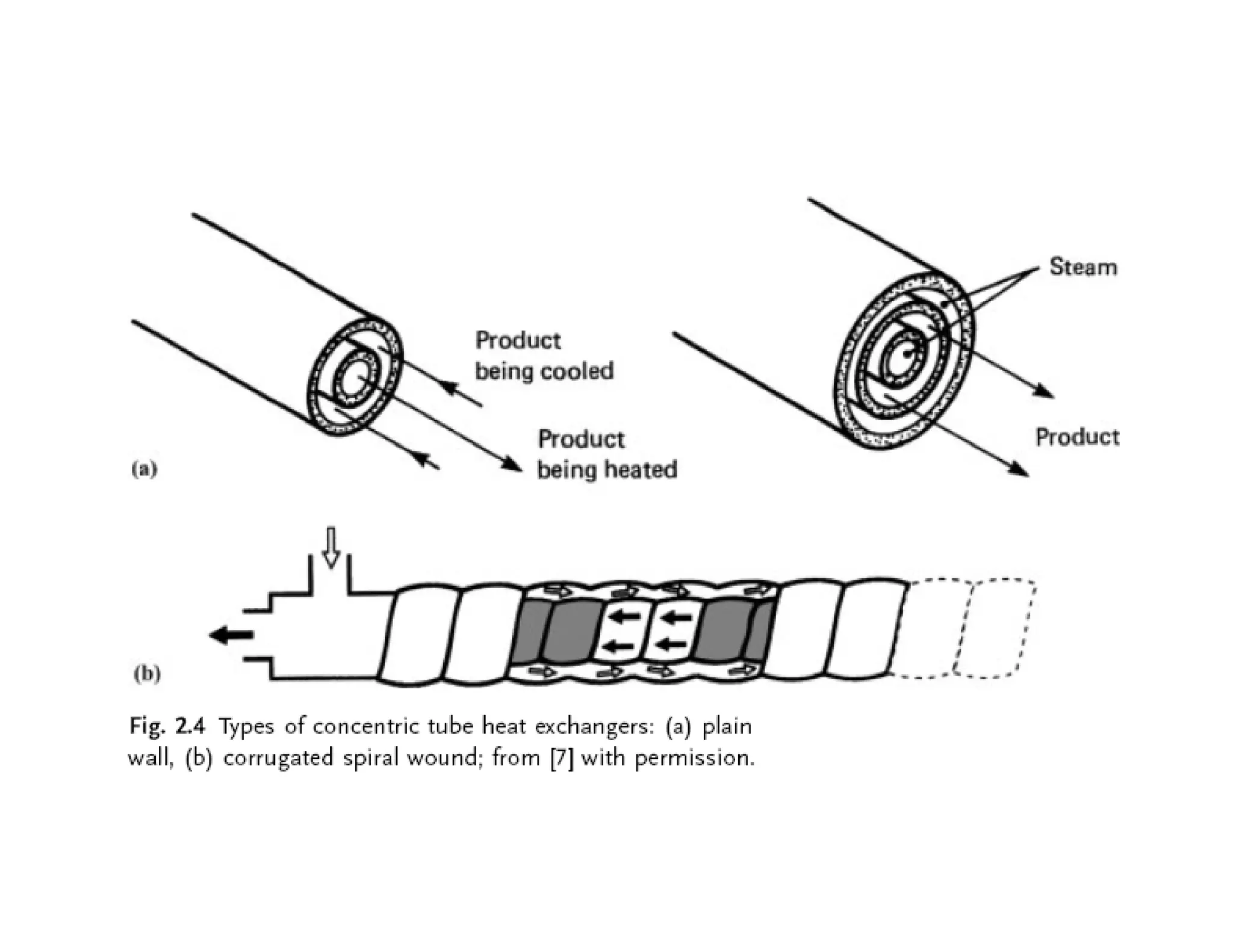 Product being cooled

Product being heated

(a)

Steam

Product

(b)

Fig. 2.4 Types of concentric tube heat exchangers: (a) plain wall, (b) corrugated spiral wound; from [7] with permission.