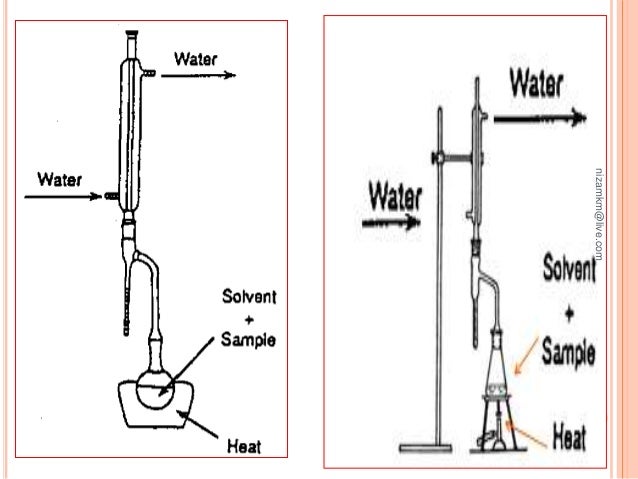 Water

Water

Solvent
+
Sample

Heat

Water

Water

Solvent
+
Sample

Heat

nizamkm@live.com