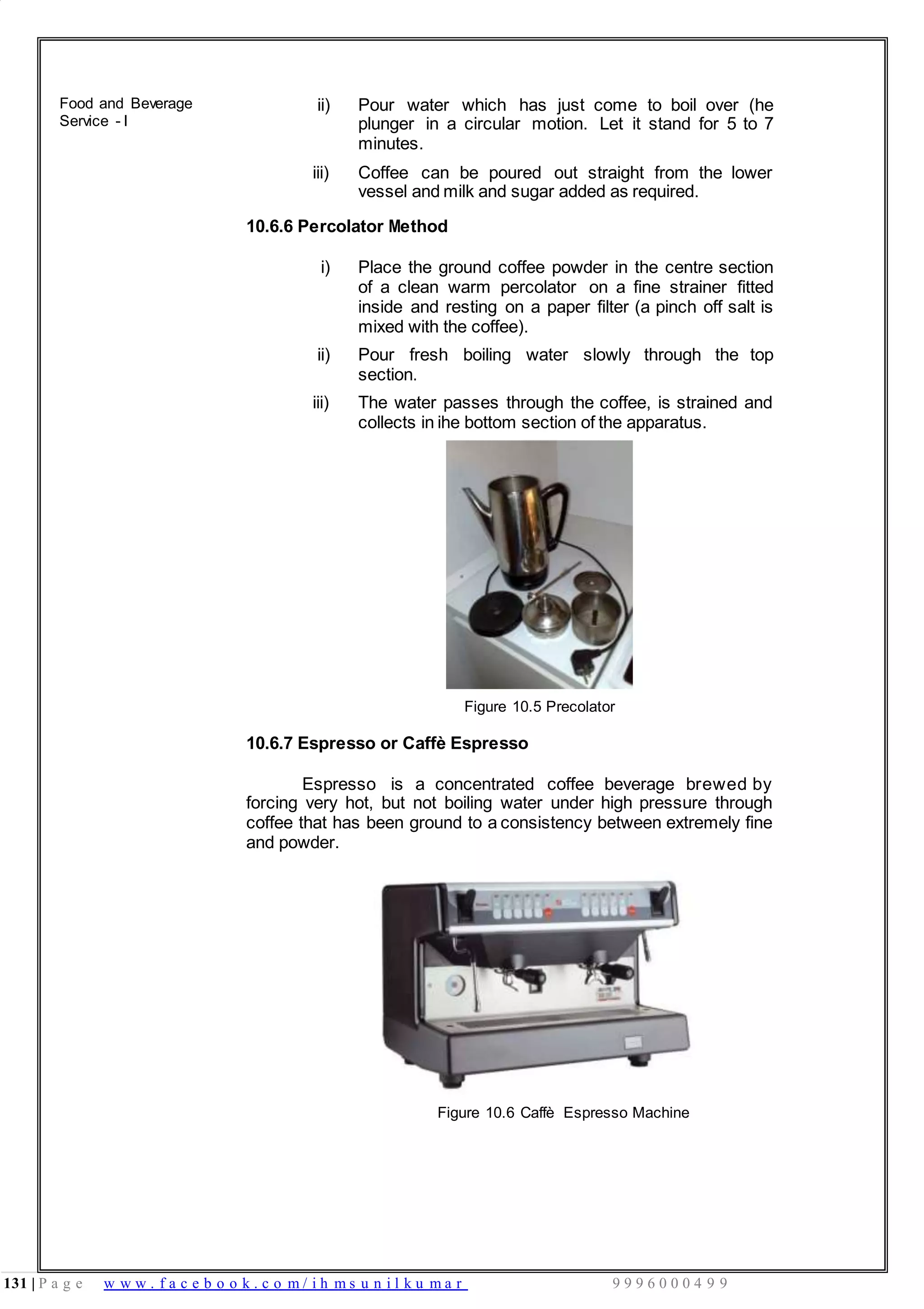 Food and Beverage Service - I

ii) Pour water which has just come to boil over (he plunger in a circular motion. Let it stand for 5 to 7 minutes.

iii) Coffee can be poured out straight from the lower vessel and milk and sugar added as required.

10.6.6 Percolator Method

i) Place the ground coffee powder in the centre section of a clean warm percolator on a fine strainer fitted inside and resting on a paper filter (a pinch off salt is mixed with the coffee).

ii) Pour fresh boiling water slowly through the top section.

iii) The water passes through the coffee, is strained and collects in ihe bottom section of the apparatus.

Figure 10.5 Precolator

10.6.7 Espresso or Caffè Espresso

Espresso is a concentrated coffee beverage brewed by forcing very hot, but not boiling water under high pressure through coffee that has been ground to a consistency between extremely fine and powder.

Figure 10.6 Caffè Espresso Machine

131 | Page www.facebook.com/ihmsunilkumar 9996000499