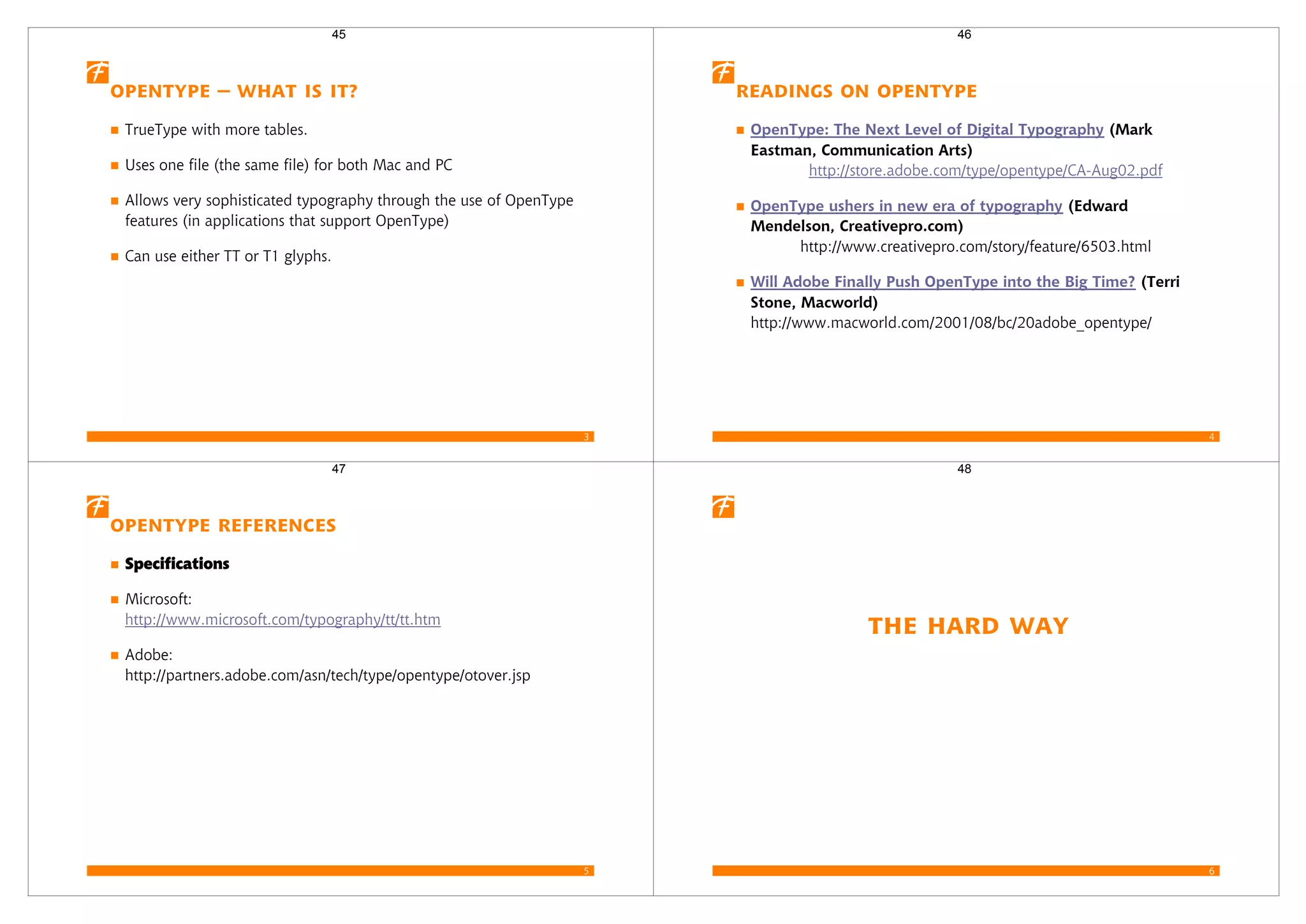 45

OPENTYPE – WHAT IS IT?

■ TrueType with more tables.

■ Uses one file (the same file) for both Mac and PC

■ Allows very sophisticated typography through the use of OpenType features (in applications that support OpenType)

■ Can use either TT or T1 glyphs.

3

46

READINGS ON OPENTYPE

■ OpenType: The Next Level of Digital Typography (Mark Eastman, Communication Arts)
http://store.adobe.com/type/opentype/CA-Aug02.pdf

■ OpenType ushers in new era of typography (Edward Mendelson, Creativepro.com)
http://www.creativepro.com/story/feature/6503.html

■ Will Adobe Finally Push OpenType into the Big Time? (Terri Stone, Macworld)
http://www.macworld.com/2001/08/bc/20adobe_opentype/

4

47

OPENTYPE REFERENCES

■ Specifications

■ Microsoft:
http://www.microsoft.com/typography/tt/tt.htm

■ Adobe:
http://partners.adobe.com/asn/tech/type/opentype/otover.jsp

5

48

THE HARD WAY

6