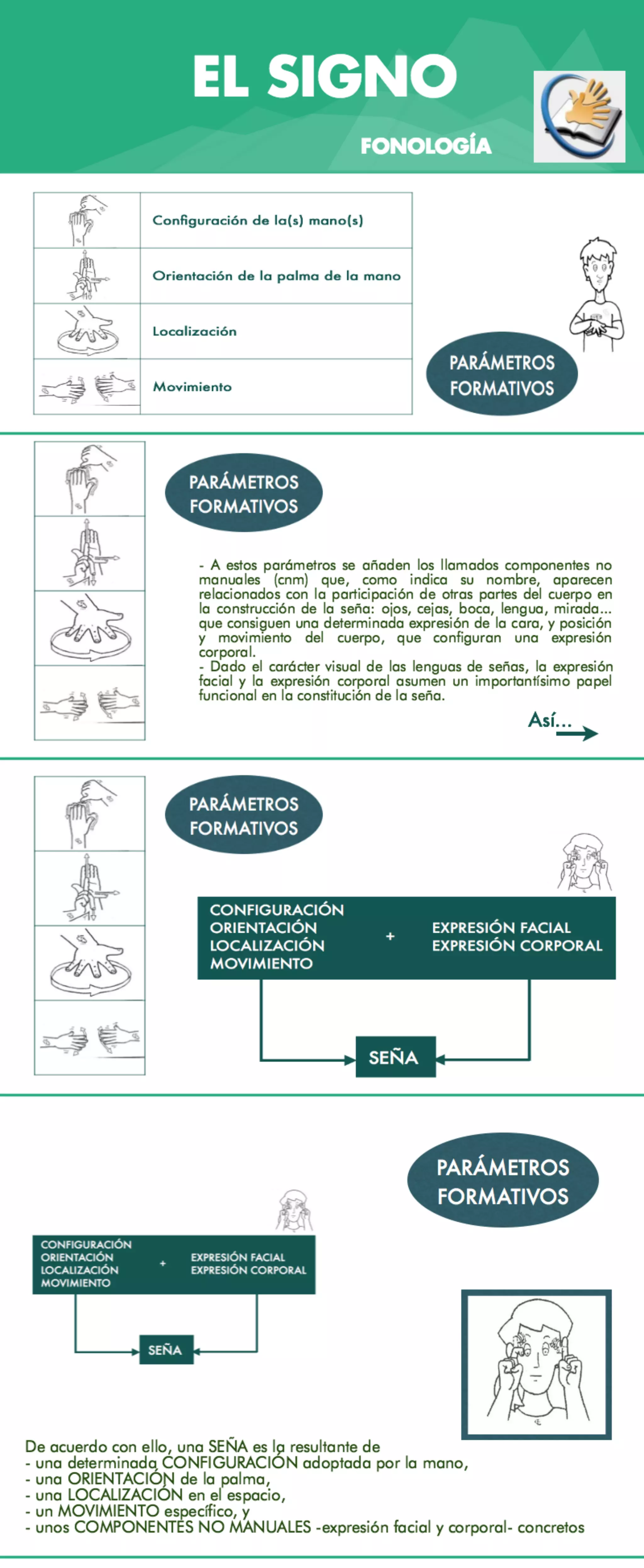 EL SIGNO

FONOLOGÍA

| | |
|---|---|
| | Configuración de la(s) mano(s) |
| | Orientación de la palma de la mano |
| | Localización |
| | Movimiento |

PARÁMETROS FORMATIVOS

PARÁMETROS FORMATIVOS

- A estos parámetros se añaden los llamados componentes no manuales (cnm) que, como indica su nombre, aparecen relacionados con la participación de otras partes del cuerpo en la construcción de la seña: ojos, cejas, boca, lengua, mirada... que consiguen una determinada expresión de la cara, y posición y movimiento del cuerpo, que configuran una expresión corporal.
- Dado el carácter visual de las lenguas de señas, la expresión facial y la expresión corporal asumen un importantísimo papel funcional en la constitución de la seña.

Así...

PARÁMETROS FORMATIVOS

CONFIGURACIÓN
ORIENTACIÓN
LOCALIZACIÓN
MOVIMIENTO
+
EXPRESIÓN FACIAL
EXPRESIÓN CORPORAL

SEÑA

PARÁMETROS FORMATIVOS

CONFIGURACIÓN
ORIENTACIÓN
LOCALIZACIÓN
MOVIMIENTO
+
EXPRESIÓN FACIAL
EXPRESIÓN CORPORAL

SEÑA

De acuerdo con ello, una SEÑA es la resultante de
- una determinada CONFIGURACIÓN adoptada por la mano,
- una ORIENTACIÓN de la palma,
- una LOCALIZACIÓN en el espacio,
- un MOVIMIENTO específico, y
- unos COMPONENTES NO MANUALES -expresión facial y corporal- concretos