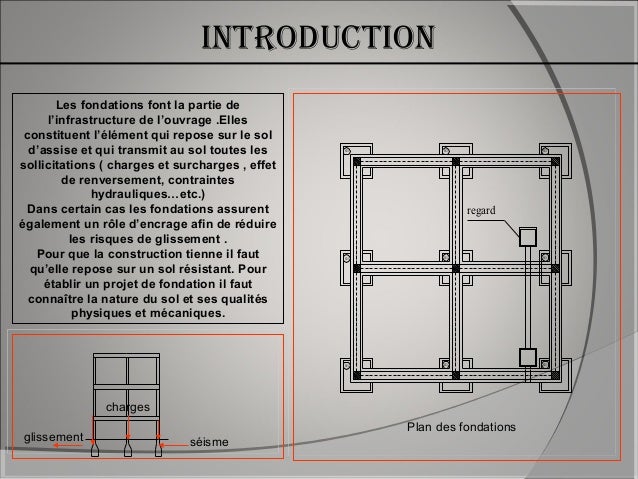 INTRODUCTION

Les fondations font la partie de l'infrastructure de l'ouvrage .Elles constituent l'élément qui repose sur le sol d'assise et qui transmit au sol toutes les sollicitations ( charges et surcharges , effet de renversement, contraintes hydrauliques…etc.)
Dans certain cas les fondations assurent également un rôle d'encrage afin de réduire les risques de glissement .
Pour que la construction tienne il faut qu'elle repose sur un sol résistant. Pour établir un projet de fondation il faut connaître la nature du sol et ses qualités physiques et mécaniques.

charges
glissement
séisme

regard

Plan des fondations