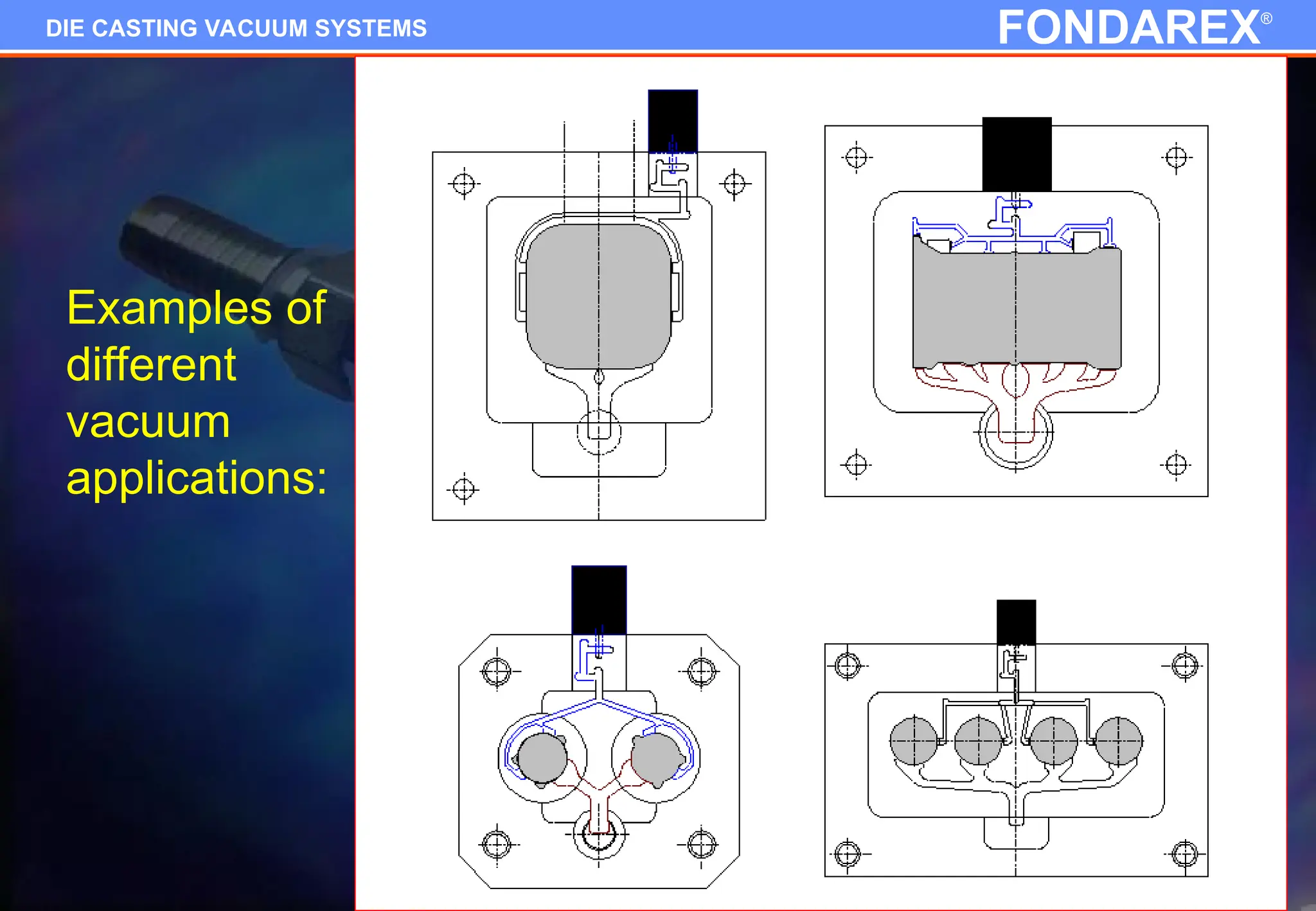 DIE CASTING VACUUM SYSTEMS

FONDAREX®

Examples of different vacuum applications: