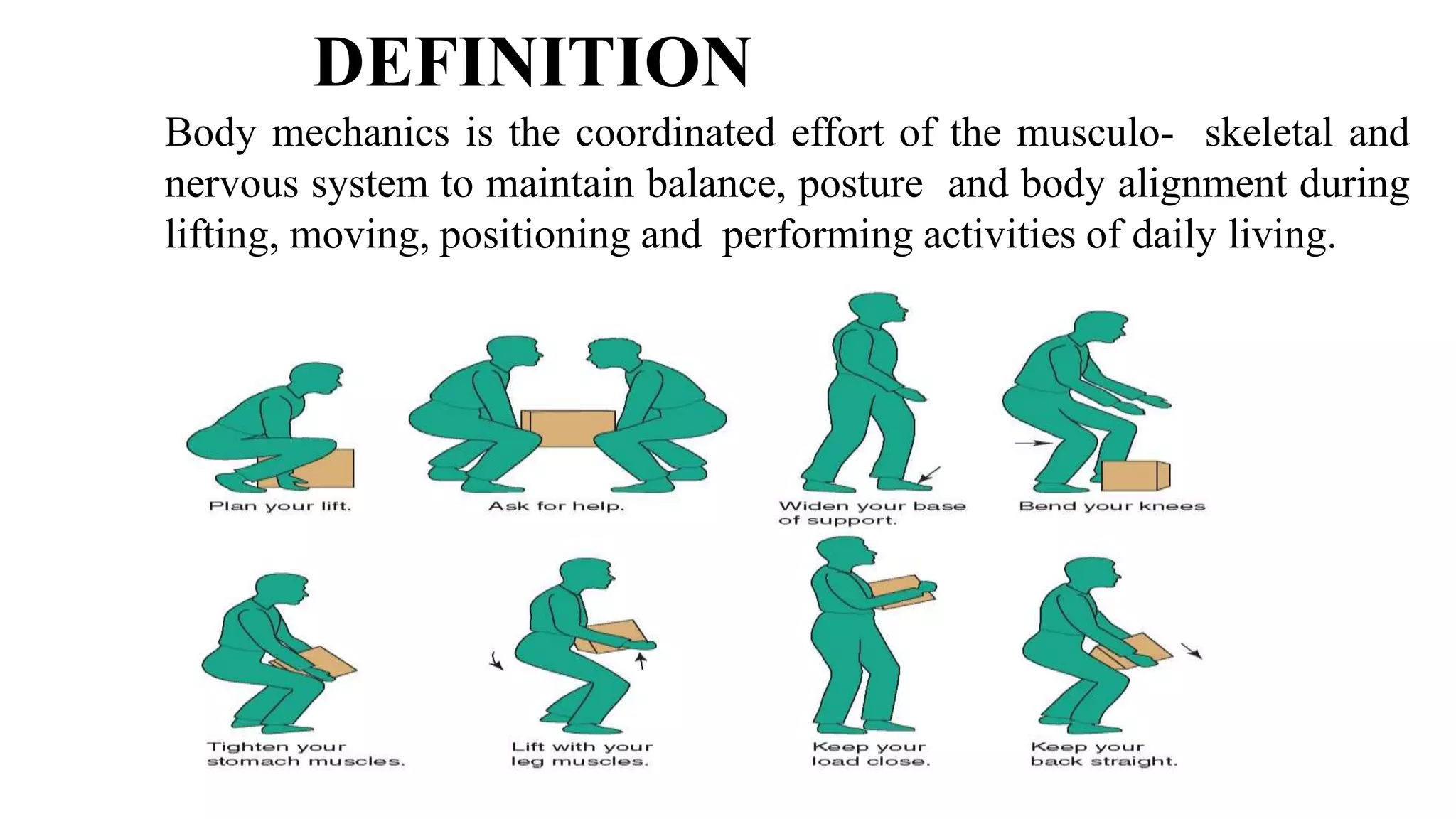 DEFINITION

Body mechanics is the coordinated effort of the musculo- skeletal and nervous system to maintain balance, posture and body alignment during lifting, moving, positioning and performing activities of daily living.

Plan your lift.

Ask for help.

Widen your base of support.

Bend your knees

Tighten your stomach muscles.

Lift with your leg muscles.

Keep your load close.

Keep your back straight.