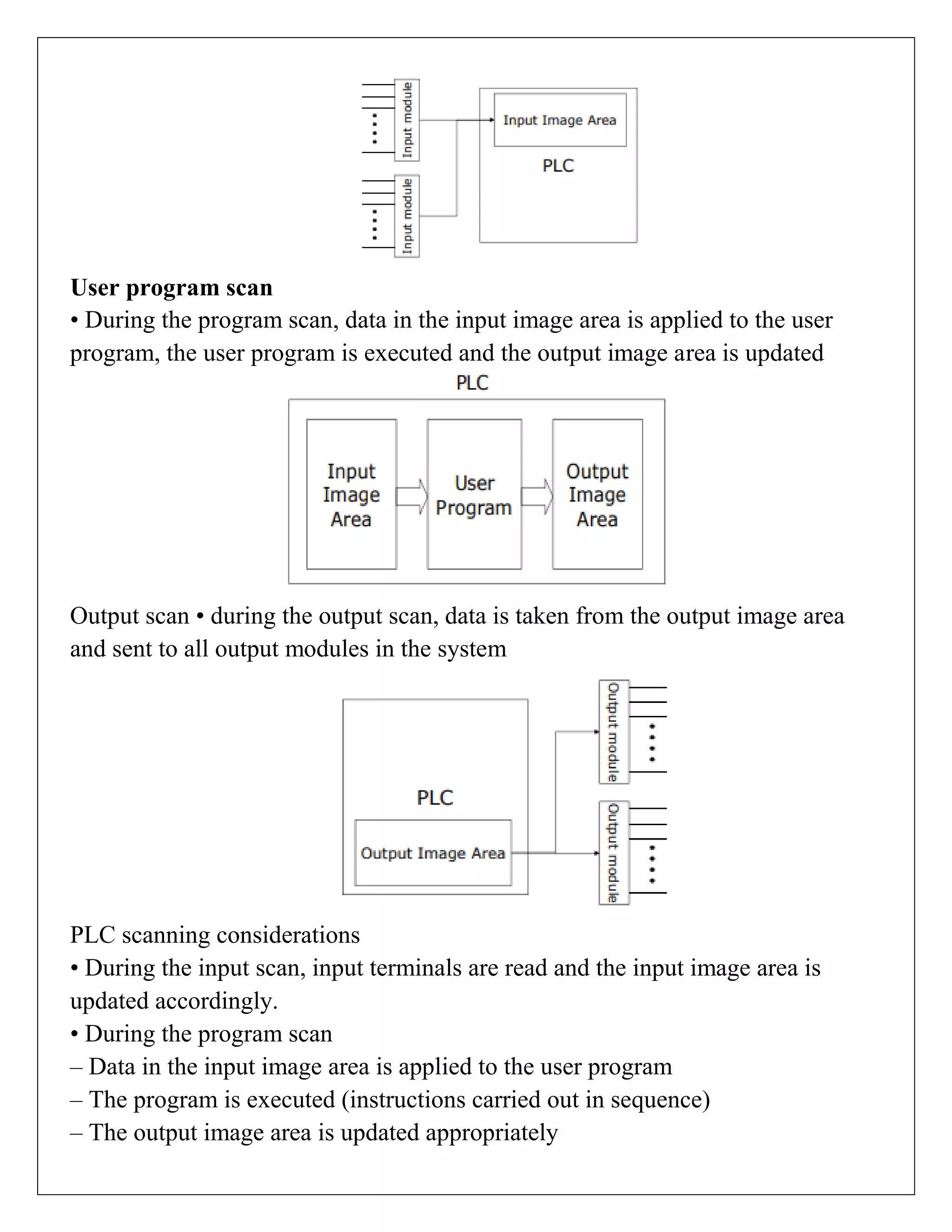 Input module
Input module
Input Image Area
PLC

**User program scan**
• During the program scan, data in the input image area is applied to the user program, the user program is executed and the output image area is updated

PLC
Input Image Area
User Program
Output Image Area

Output scan • during the output scan, data is taken from the output image area and sent to all output modules in the system

PLC
Output Image Area
Output module
Output module

PLC scanning considerations
• During the input scan, input terminals are read and the input image area is updated accordingly.
• During the program scan
– Data in the input image area is applied to the user program
– The program is executed (instructions carried out in sequence)
– The output image area is updated appropriately