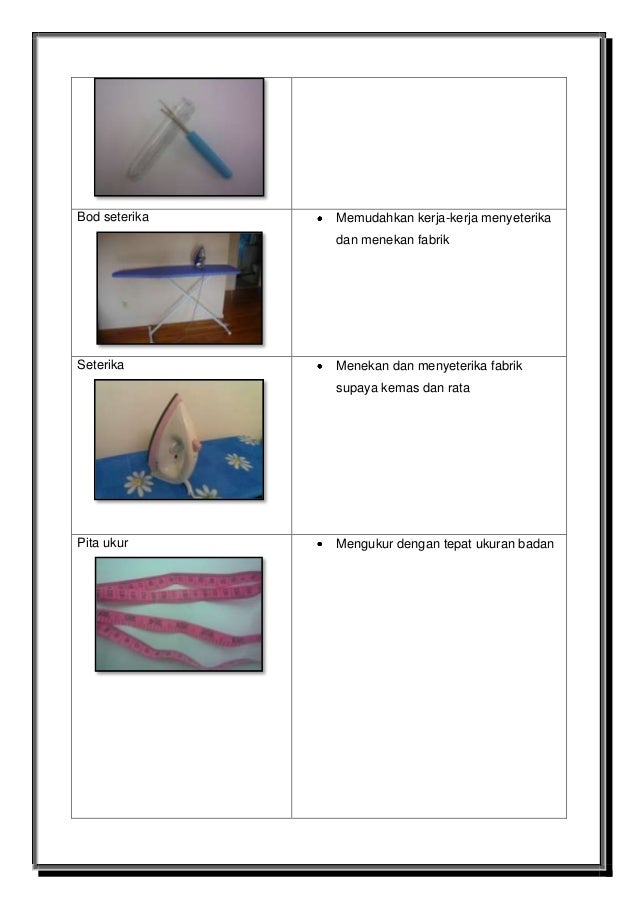 | | |
|---|---|
| | |
| Bod seterika | • Memudahkan kerja-kerja menyeterika dan menekan fabrik |
| Seterika | • Menekan dan menyeterika fabrik supaya kemas dan rata |
| Pita ukur | • Mengukur dengan tepat ukuran badan |