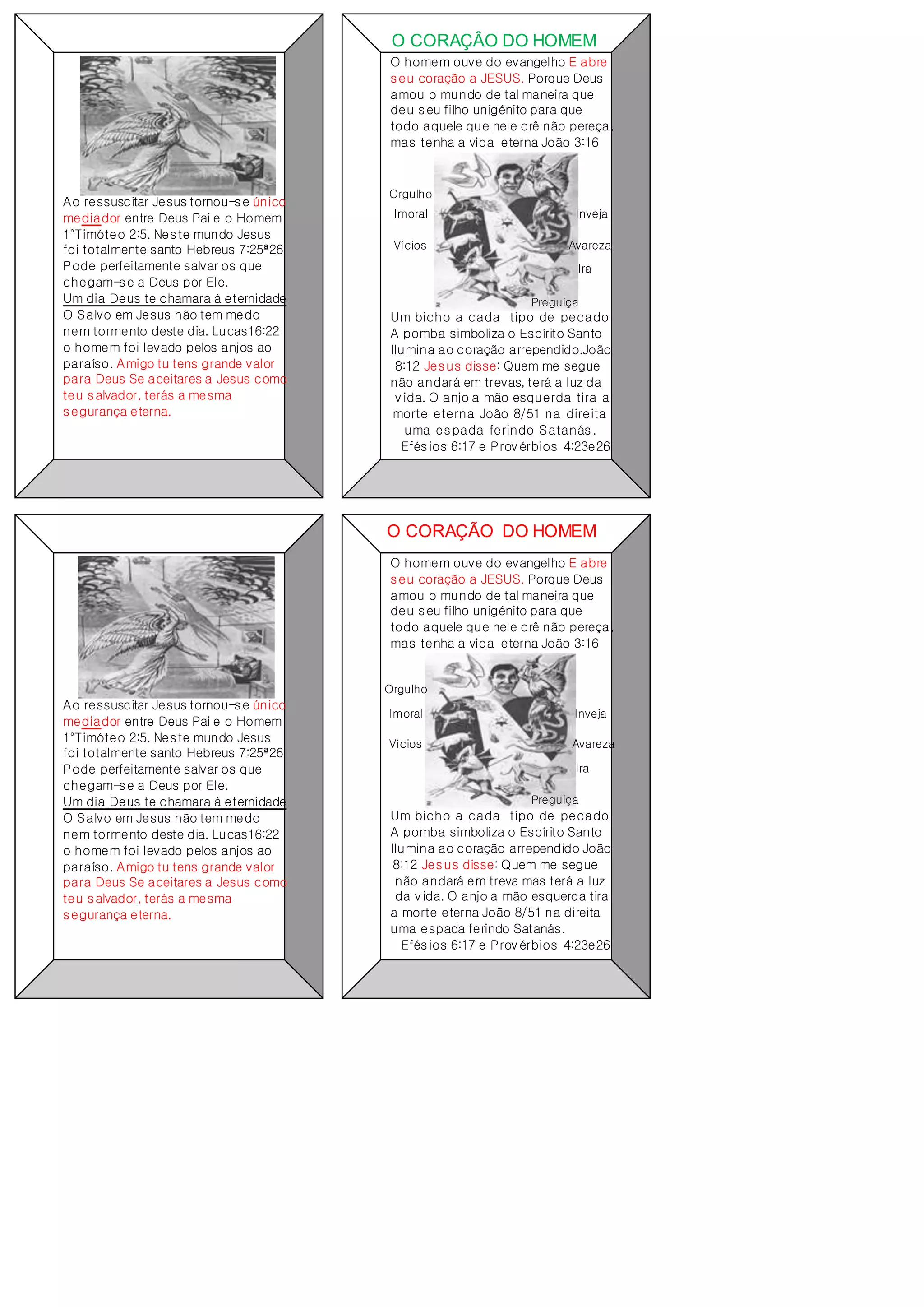 Ao ressuscitar Jesus tornou-se único mediador entre Deus Pai e o Homem 1°Timóteo 2:5. Neste mundo Jesus foi totalmente santo Hebreus 7:25ª26 Pode perfeitamente salvar os que chegam-se a Deus por Ele.

Um dia Deus te chamara á eternidade

O Salvo em Jesus não tem medo nem tormento deste dia. Lucas16:22 o homem foi levado pelos anjos ao paraíso. Amigo tu tens grande valor para Deus Se aceitares a Jesus como teu salvador, terás a mesma segurança eterna.

O CORAÇÂO DO HOMEM

O homem ouve do evangelho E abre seu coração a JESUS. Porque Deus amou o mundo de tal maneira que deu seu filho unigénito para que todo aquele que nele crê não pereça, mas tenha a vida eterna João 3:16

Orgulho
Imoral
Vícios
Inveja
Avareza
Ira
Preguiça

Um bicho a cada tipo de pecado A pomba simboliza o Espírito Santo Ilumina ao coração arrependido.João 8:12 Jesus disse: Quem me segue não andará em trevas, terá a luz da vida. O anjo a mão esquerda tira a morte eterna João 8/51 na direita uma espada ferindo Satanás. Efésios 6:17 e Provérbios 4:23e26

Ao ressuscitar Jesus tornou-se único mediador entre Deus Pai e o Homem 1°Timóteo 2:5. Neste mundo Jesus foi totalmente santo Hebreus 7:25ª26 Pode perfeitamente salvar os que chegam-se a Deus por Ele.

Um dia Deus te chamara á eternidade

O Salvo em Jesus não tem medo nem tormento deste dia. Lucas16:22 o homem foi levado pelos anjos ao paraíso. Amigo tu tens grande valor para Deus Se aceitares a Jesus como teu salvador, terás a mesma segurança eterna.

O CORAÇÃO DO HOMEM

O homem ouve do evangelho E abre seu coração a JESUS. Porque Deus amou o mundo de tal maneira que deu seu filho unigénito para que todo aquele que nele crê não pereça, mas tenha a vida eterna João 3:16

Orgulho
Imoral
Vícios
Inveja
Avareza
Ira
Preguiça

Um bicho a cada tipo de pecado A pomba simboliza o Espírito Santo Ilumina ao coração arrependido João 8:12 Jesus disse: Quem me segue não andará em treva mas terá a luz da vida. O anjo a mão esquerda tira a morte eterna João 8/51 na direita uma espada ferindo Satanás. Efésios 6:17 e Provérbios 4:23e26