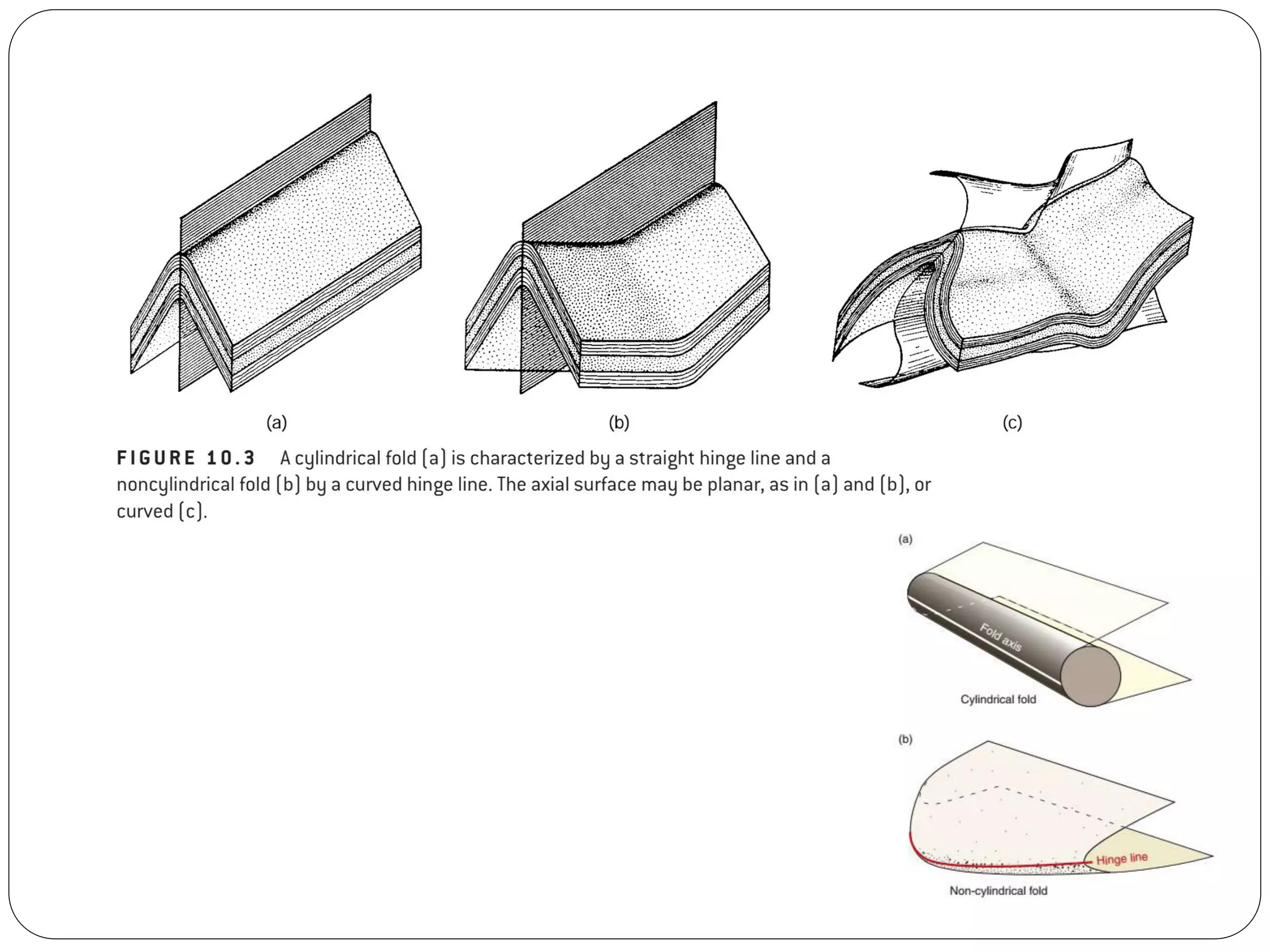 (a)

(b)

(c)

FIGURE 10.3 A cylindrical fold (a) is characterized by a straight hinge line and a noncylindrical fold (b) by a curved hinge line. The axial surface may be planar, as in (a) and (b), or curved (c).

(a)

Fold axis

Cylindrical fold

(b)

Hinge line

Non-cylindrical fold