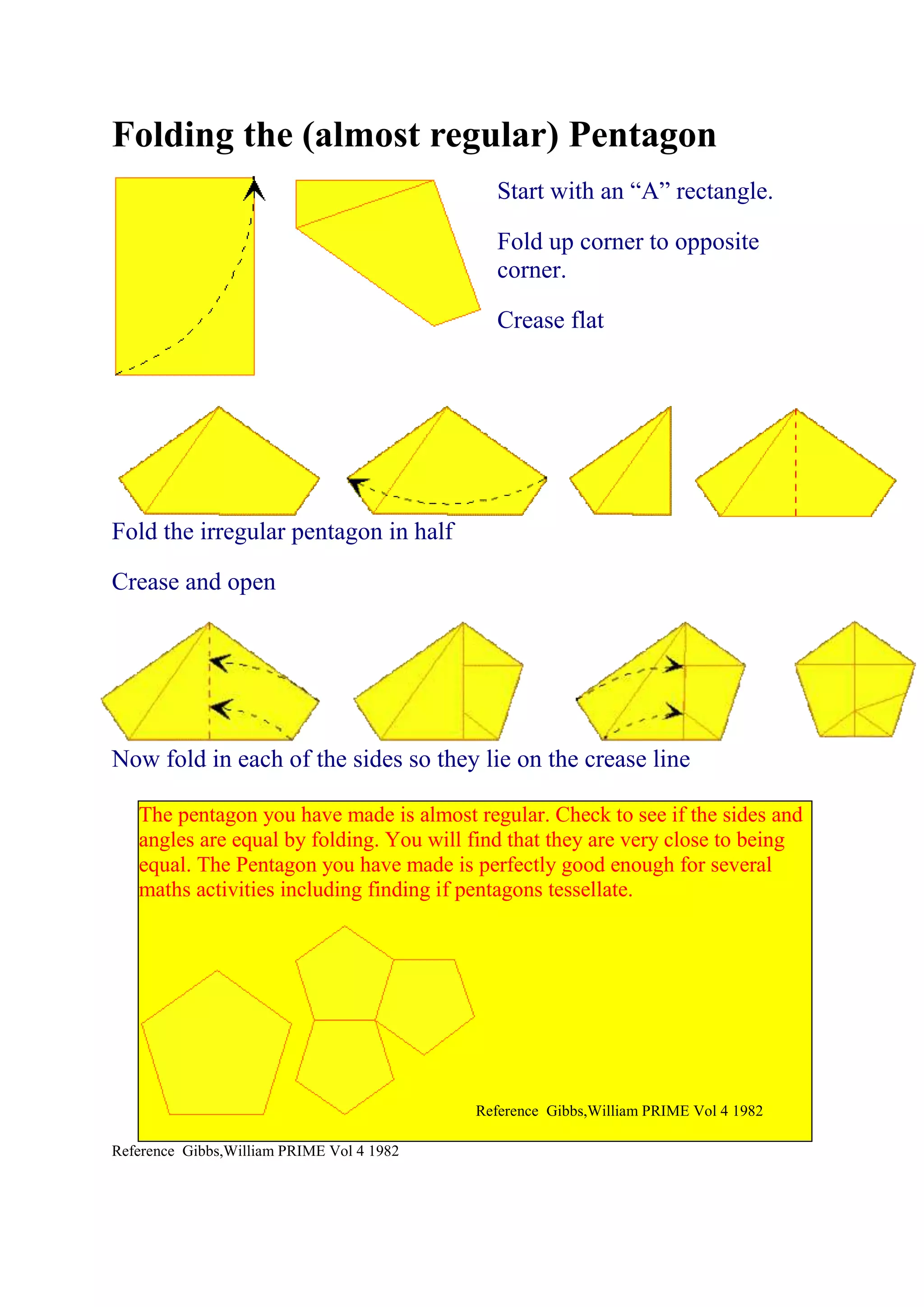 Folding the (almost regular) Pentagon

Start with an “A” rectangle.

Fold up corner to opposite corner.

Crease flat

Fold the irregular pentagon in half

Crease and open

Now fold in each of the sides so they lie on the crease line

The pentagon you have made is almost regular. Check to see if the sides and angles are equal by folding. You will find that they are very close to being equal. The Pentagon you have made is perfectly good enough for several maths activities including finding if pentagons tessellate.

Reference Gibbs,William PRIME Vol 4 1982

Reference Gibbs,William PRIME Vol 4 1982