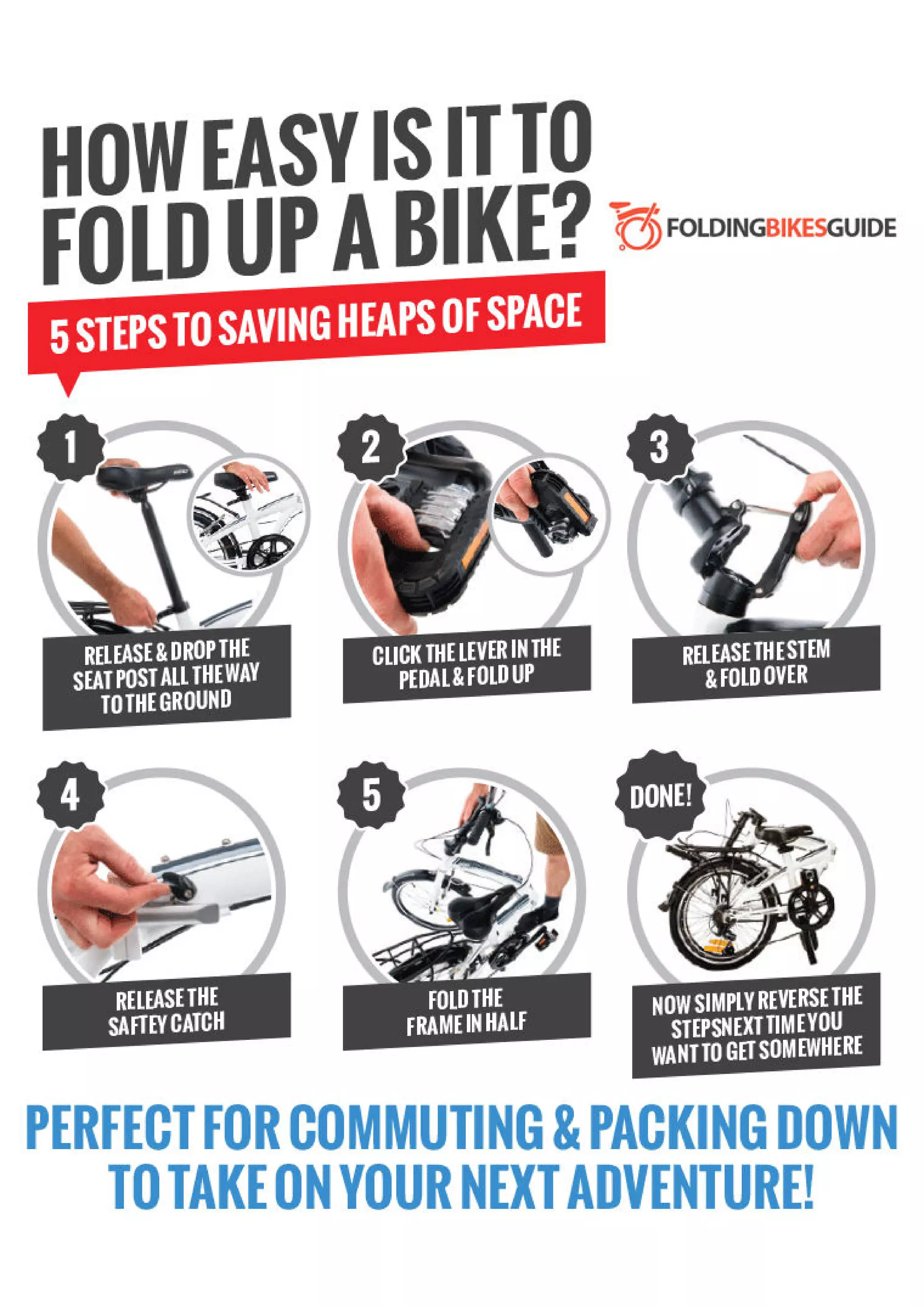 HOW EASY IS IT TO FOLD UP A BIKE?

FOLDINGBIKESGUIDE

5 STEPS TO SAVING HEAPS OF SPACE

1

RELEASE & DROP THE SEAT POST ALL THE WAY TO THE GROUND

2

CLICK THE LEVER IN THE PEDAL & FOLD UP

3

RELEASE THE STEM & FOLD OVER

4

RELEASE THE SAFTEY CATCH

5

FOLD THE FRAME IN HALF

DONE!

NOW SIMPLY REVERSE THE STEPSNEXT TIME YOU WANT TO GET SOMEWHERE

PERFECT FOR COMMUTING & PACKING DOWN TO TAKE ON YOUR NEXT ADVENTURE!