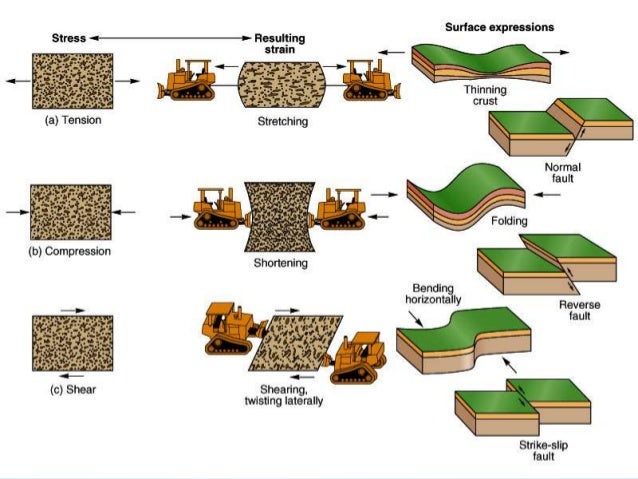 Stress

Resulting strain

Surface expressions

(a) Tension

Stretching

Thinning crust

Normal fault

(b) Compression

Shortening

Folding

Reverse fault

(c) Shear

Shearing, twisting laterally

Bending horizontally

Strike-slip fault