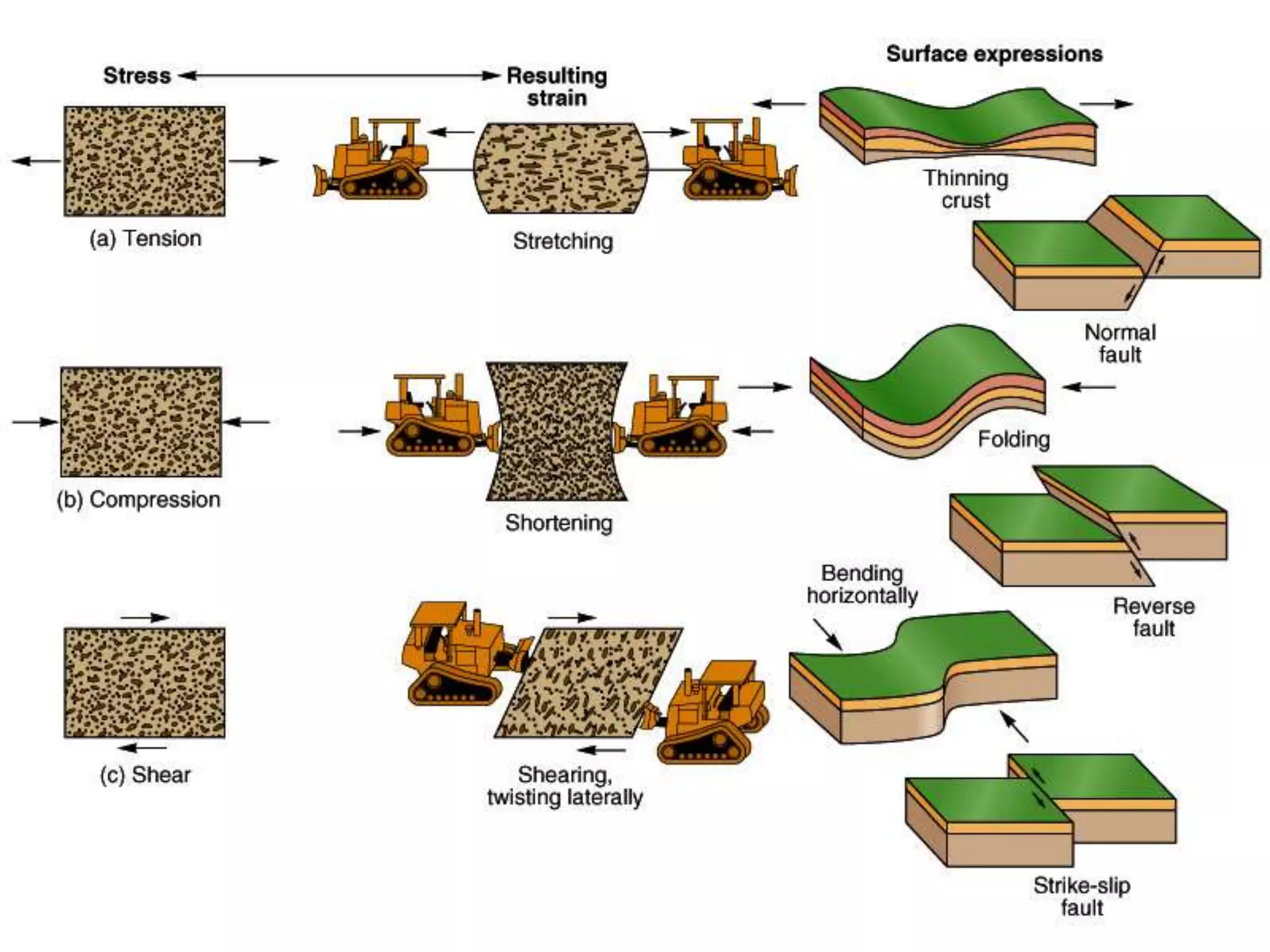 Stress

Resulting strain

Surface expressions

(a) Tension

Stretching

Thinning crust

Normal fault

(b) Compression

Shortening

Folding

Reverse fault

(c) Shear

Shearing, twisting laterally

Bending horizontally

Strike-slip fault