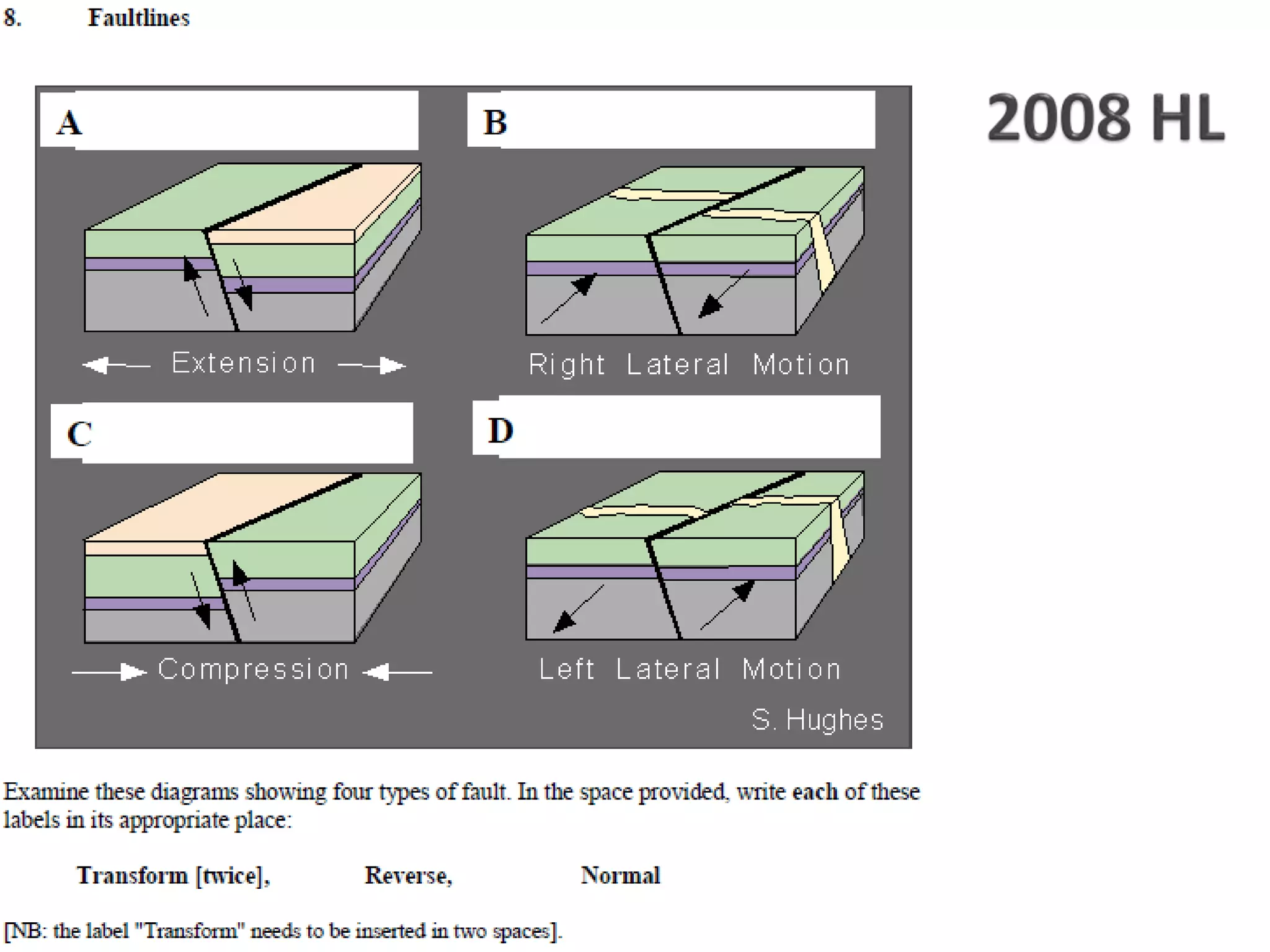 8. Faultlines

2008 HL

A

B

Extension

Right Lateral Motion

C

D

Compression

Left Lateral Motion

S. Hughes

Examine these diagrams showing four types of fault. In the space provided, write each of these labels in its appropriate place:

Transform [twice], Reverse, Normal

[NB: the label "Transform" needs to be inserted in two spaces].