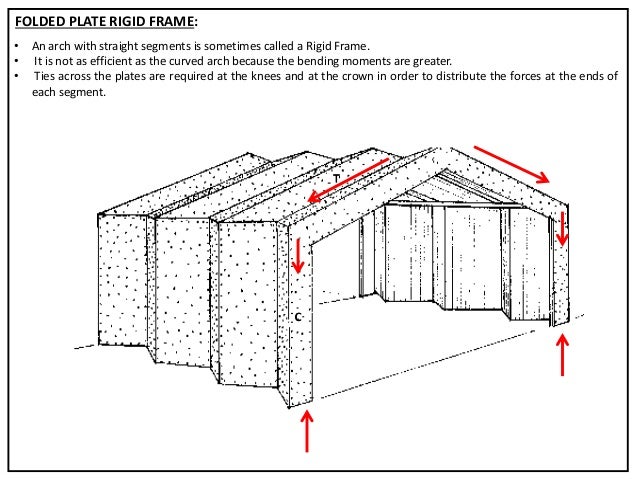 FOLDED PLATE RIGID FRAME:

• An arch with straight segments is sometimes called a Rigid Frame.
• It is not as efficient as the curved arch because the bending moments are greater.
• Ties across the plates are required at the knees and at the crown in order to distribute the forces at the ends of each segment.

T

C