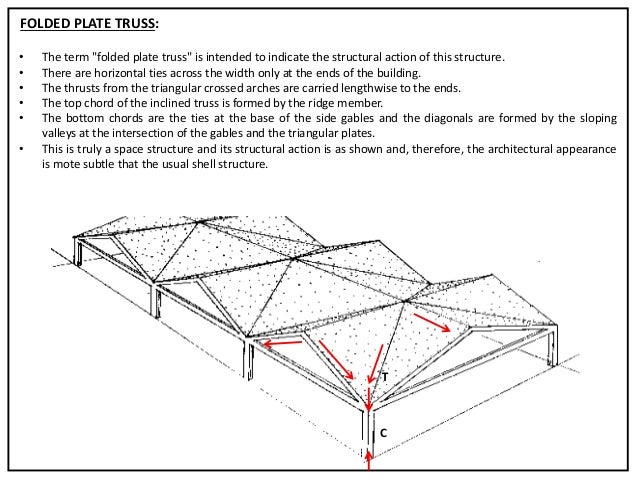 FOLDED PLATE TRUSS:

• The term "folded plate truss" is intended to indicate the structural action of this structure.
• There are horizontal ties across the width only at the ends of the building.
• The thrusts from the triangular crossed arches are carried lengthwise to the ends.
• The top chord of the inclined truss is formed by the ridge member.
• The bottom chords are the ties at the base of the side gables and the diagonals are formed by the sloping valleys at the intersection of the gables and the triangular plates.
• This is truly a space structure and its structural action is as shown and, therefore, the architectural appearance is mote subtle that the usual shell structure.

T

C