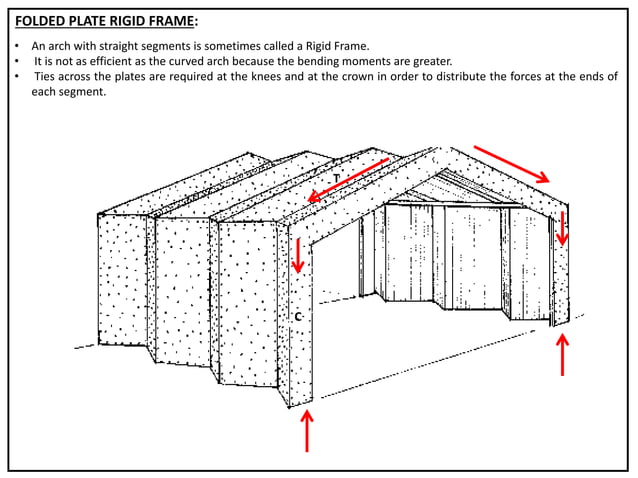 FOLDED PLATE RIGID FRAME:

• An arch with straight segments is sometimes called a Rigid Frame.
• It is not as efficient as the curved arch because the bending moments are greater.
• Ties across the plates are required at the knees and at the crown in order to distribute the forces at the ends of each segment.

T

C